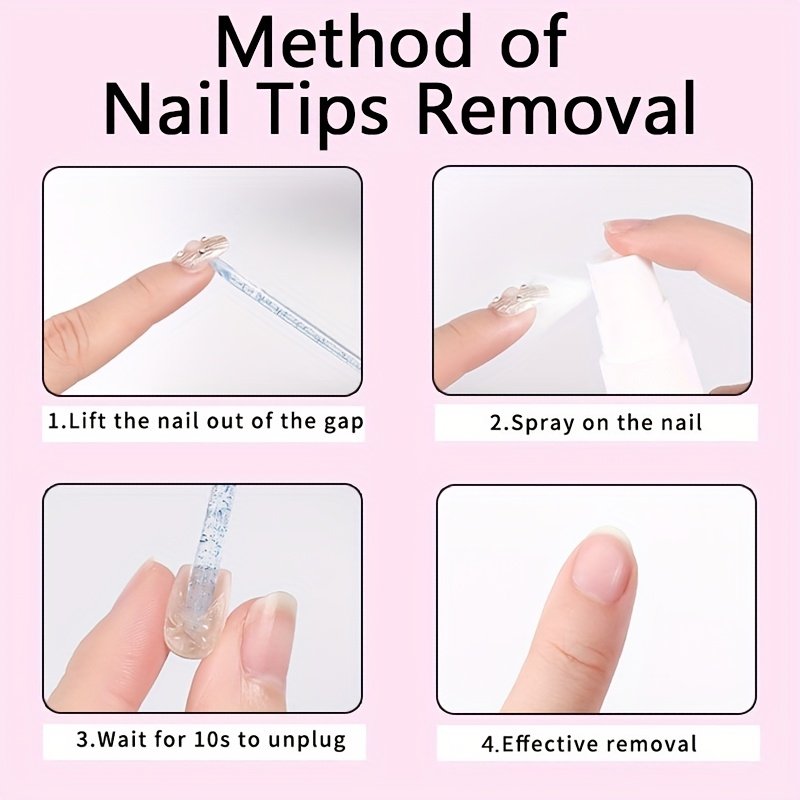 Method of
Nail Tips Removal

1.Lift the nail out of the gap

2.Spray on the nail

3.Wait for 10s to unplug

4.Effective removal