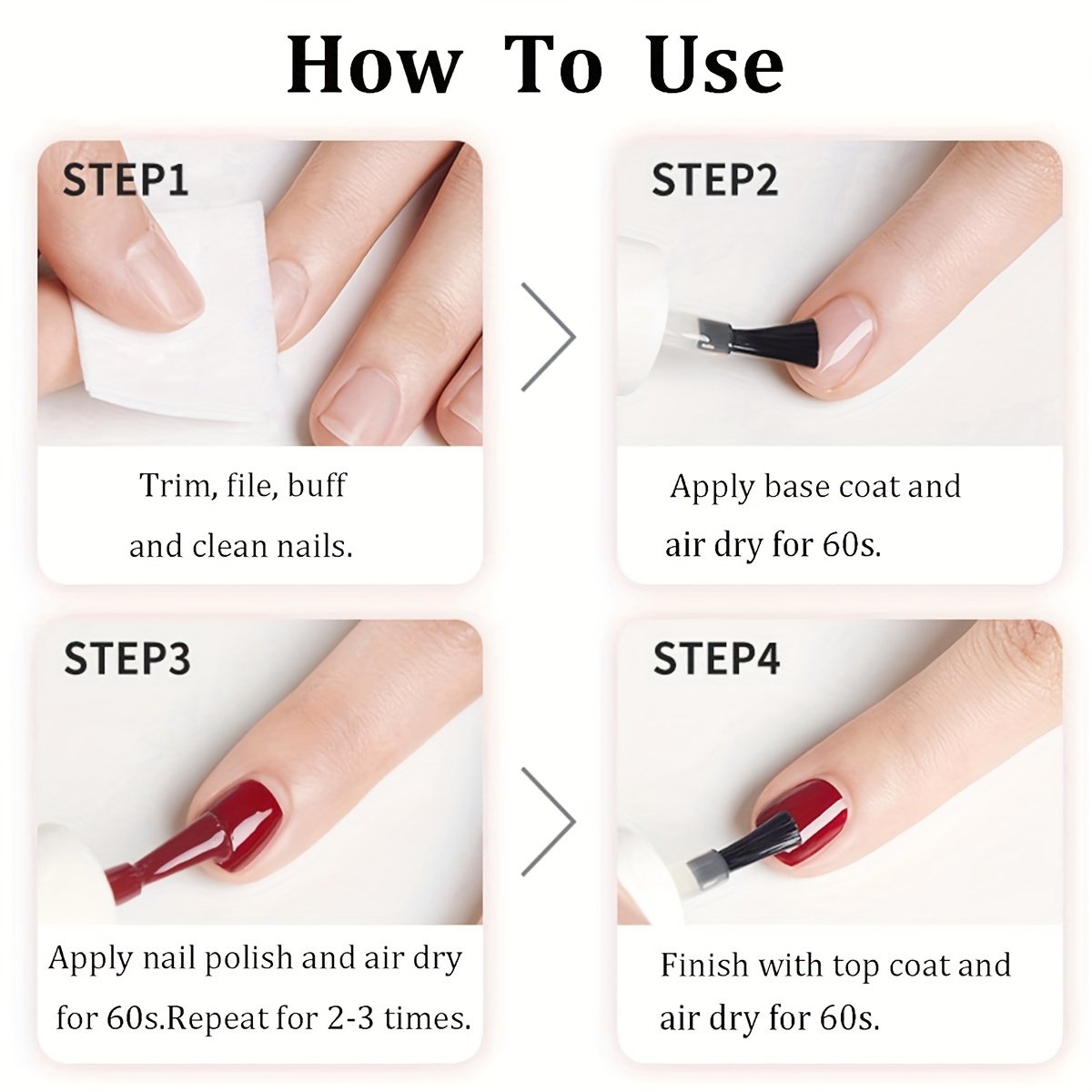 How To Use

STEP1

Trim, file, buff and clean nails.

STEP2

Apply base coat and air dry for 60s.

STEP3

Apply nail polish and air dry for 60s.Repeat for 2-3 times.

STEP4

Finish with top coat and air dry for 60s.