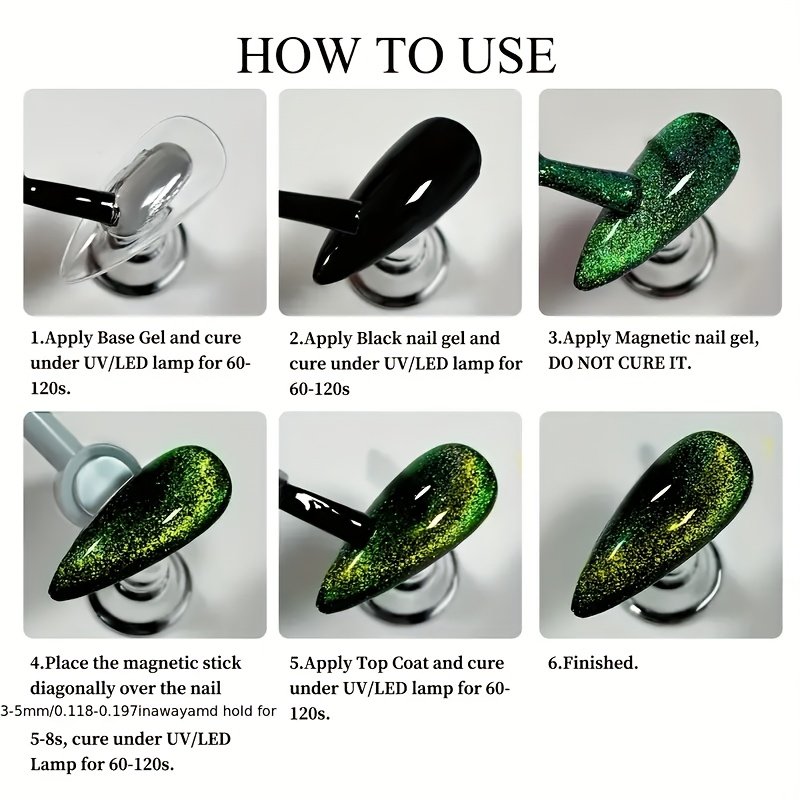 HOW TO USE

1.Apply Base Gel and cure under UV/LED lamp for 60-120s.

2.Apply Black nail gel and cure under UV/LED lamp for 60-120s

3.Apply Magnetic nail gel, DO NOT CURE IT.

4.Place the magnetic stick diagonally over the nail 3-5mm/0.118-0.197inawayamd hold for 5-8s, cure under UV/LED Lamp for 60-120s.

5.Apply Top Coat and cure under UV/LED lamp for 60-120s.

6.Finished.