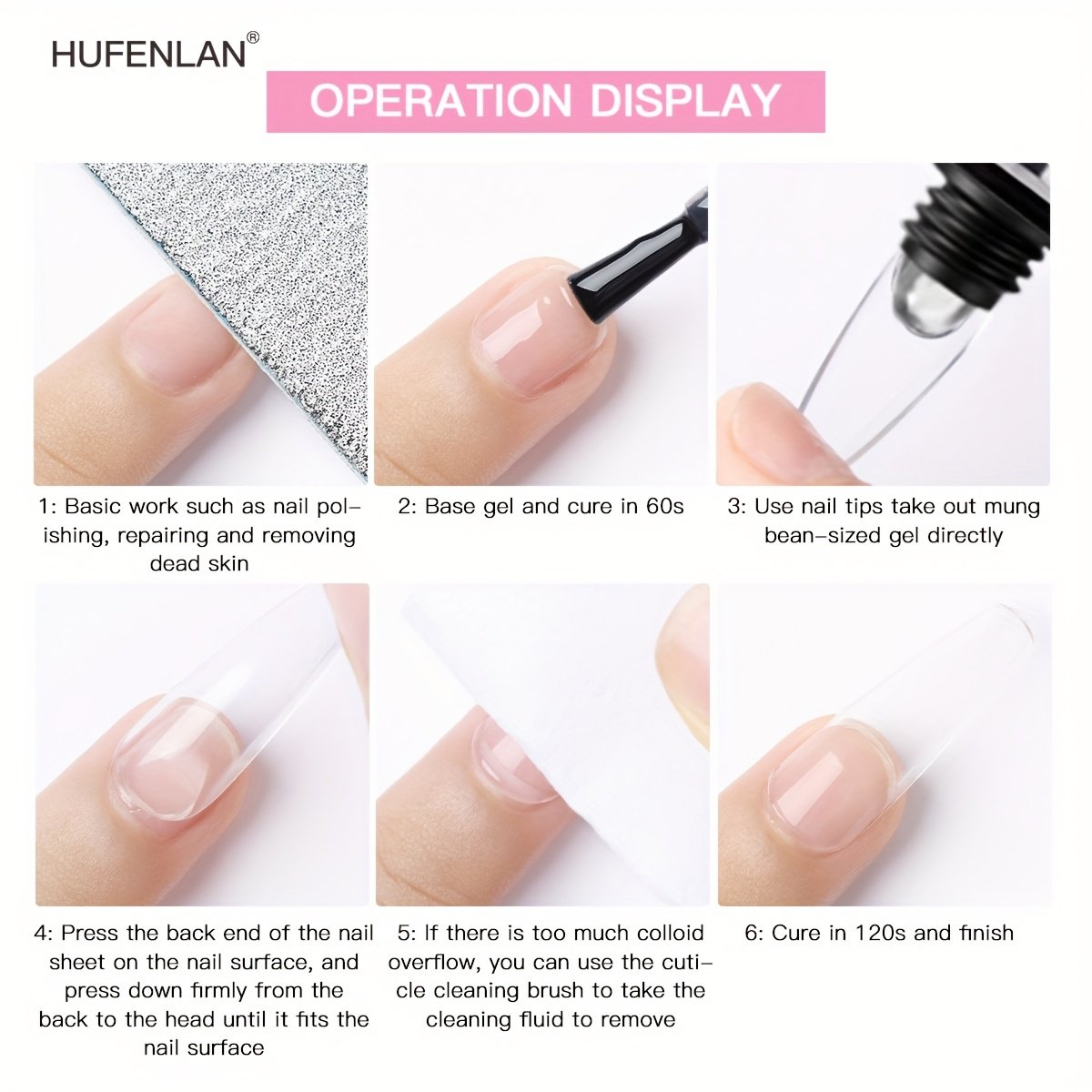 HUFENLAN®

OPERATION DISPLAY

1: Basic work such as nail polishing, repairing and removing dead skin

2: Base gel and cure in 60s

3: Use nail tips take out mung bean-sized gel directly

4: Press the back end of the nail sheet on the nail surface, and press down firmly from the back to the head until it fits the nail surface

5: If there is too much colloid overflow, you can use the cuticle cleaning brush to take the cleaning fluid to remove

6: Cure in 120s and finish