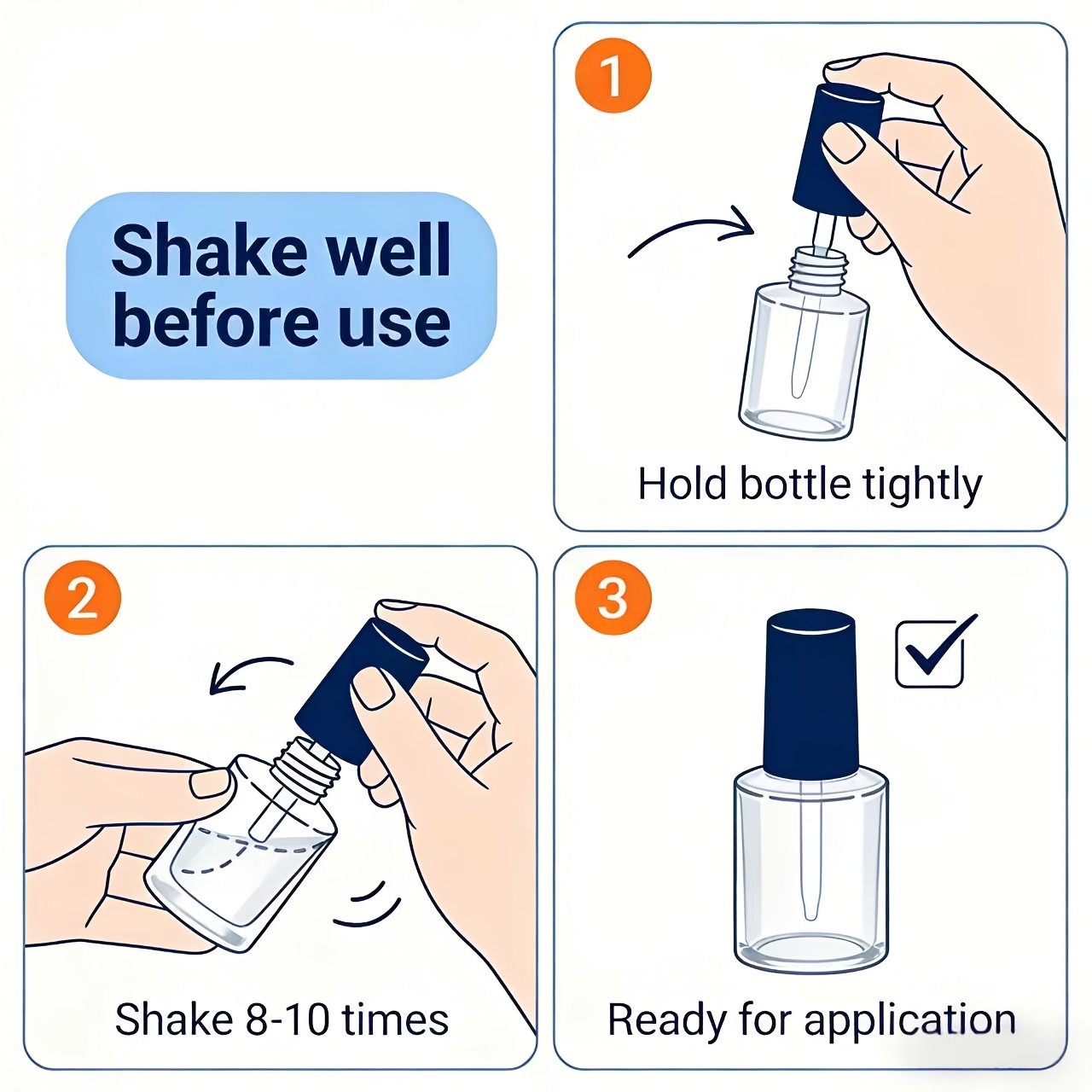 Shake well before use

1

Hold bottle tightly

2

Shake 8-10 times

3

Ready for application