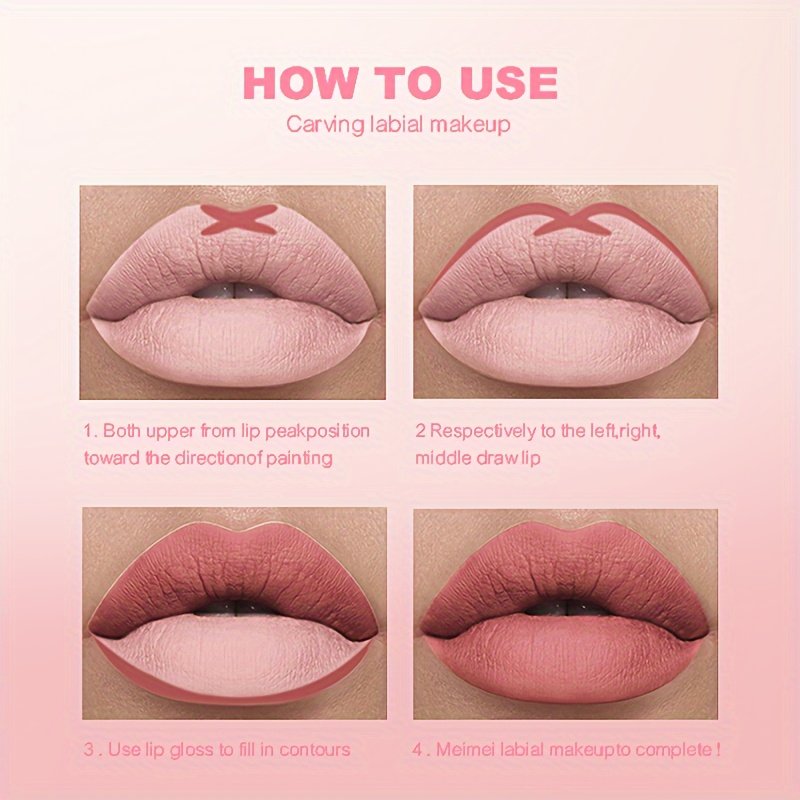 HOW TO USE
Carving labial makeup

1. Both upper from lip peakposition toward the directionof painting

2 Respectively to the left,right, middle draw lip

3 . Use lip gloss to fill in contours

4 . Meimei labial makeupto complete !