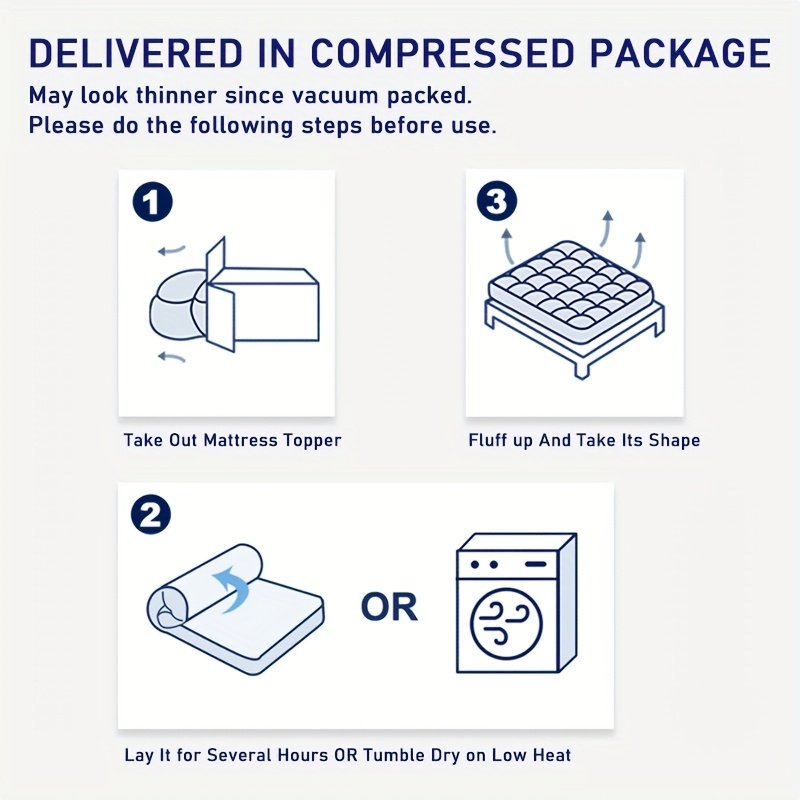 DELIVERED IN COMPRESSED PACKAGE

May look thinner since vacuum packed.
Please do the following steps before use.

1

Take Out Mattress Topper

3

Fluff up And Take Its Shape

2

OR

Lay It for Several Hours OR Tumble Dry on Low Heat