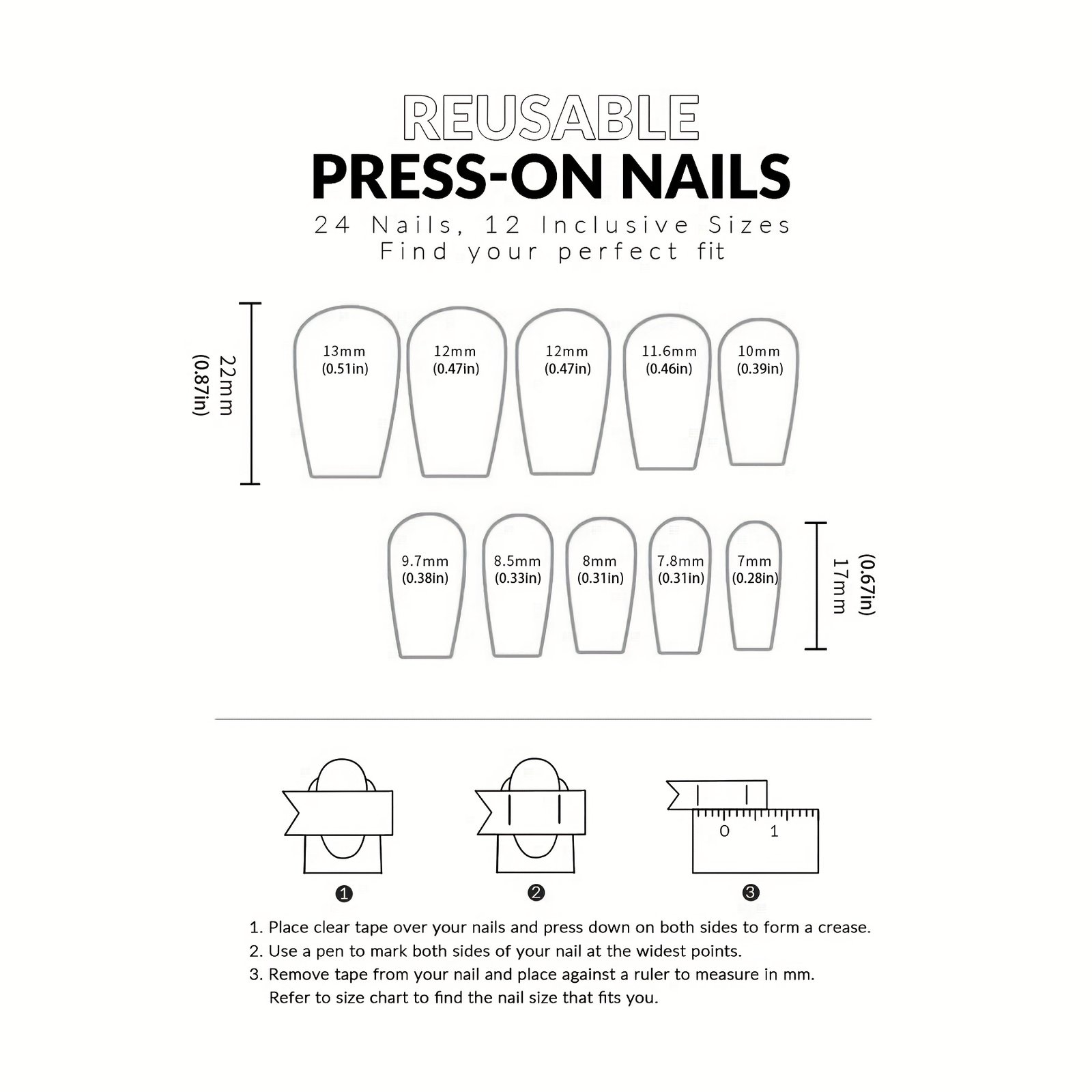 REUSABLE
PRESS-ON NAILS
24 Nails, 12 Inclusive Sizes
Find your perfect fit

22mm
(0.87in)

13mm
(0.51in)

12mm
(0.47in)

12mm
(0.47in)

11.6mm
(0.46in)

10mm
(0.39in)

9.7mm
(0.38in)

8.5mm
(0.33in)

8mm
(0.31in)

7.8mm
(0.31in)

7mm
(0.28in)

17mm
(0.67in)

0 1

❶ ❷ ❸

1. Place clear tape over your nails and press down on both sides to form a crease.
2. Use a pen to mark both sides of your nail at the widest points.
3. Remove tape from your nail and place against a ruler to measure in mm. Refer to size chart to find the nail size that fits you.