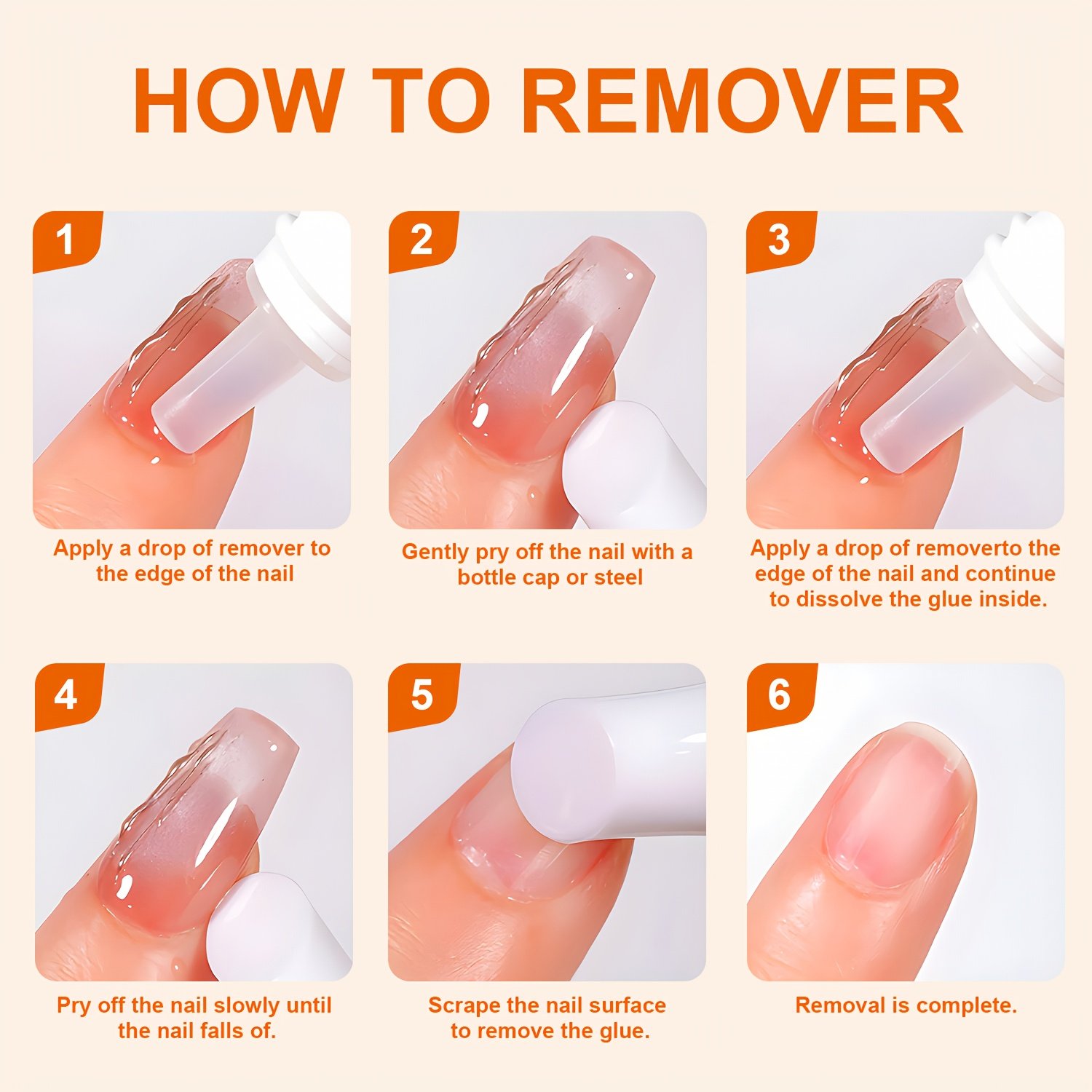 HOW TO REMOVER

1

Apply a drop of remover to the edge of the nail

2

Gently pry off the nail with a bottle cap or steel

3

Apply a drop of removerto the edge of the nail and continue to dissolve the glue inside.

4

Pry off the nail slowly until the nail falls of.

5

Scrape the nail surface to remove the glue.

6

Removal is complete.