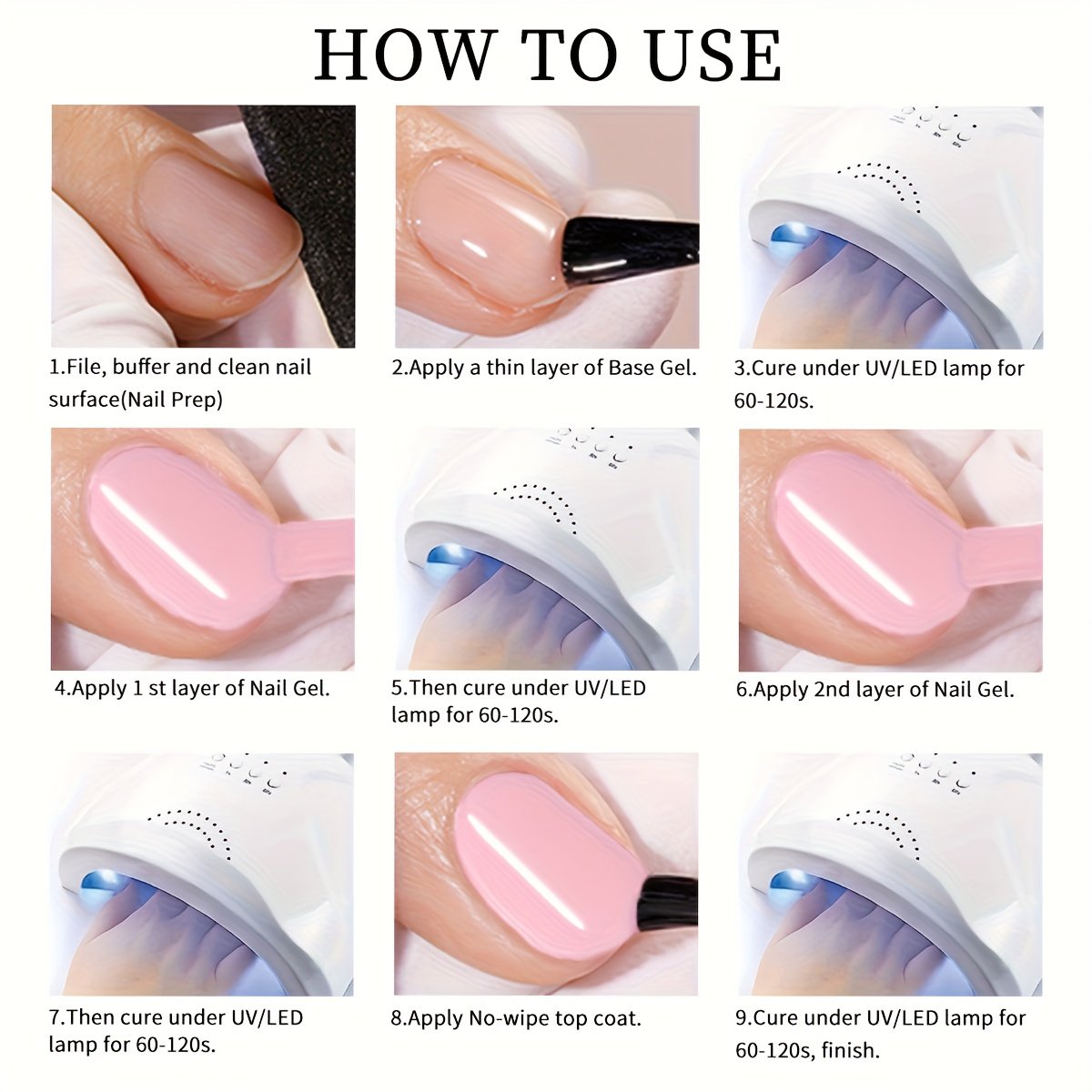 HOW TO USE

1.File, buffer and clean nail surface(Nail Prep)

2.Apply a thin layer of Base Gel.

3.Cure under UV/LED lamp for 60-120s.

4.Apply 1 st layer of Nail Gel.

5.Then cure under UV/LED lamp for 60-120s.

6.Apply 2nd layer of Nail Gel.

7.Then cure under UV/LED lamp for 60-120s.

8.Apply No-wipe top coat.

9.Cure under UV/LED lamp for 60-120s, finish.