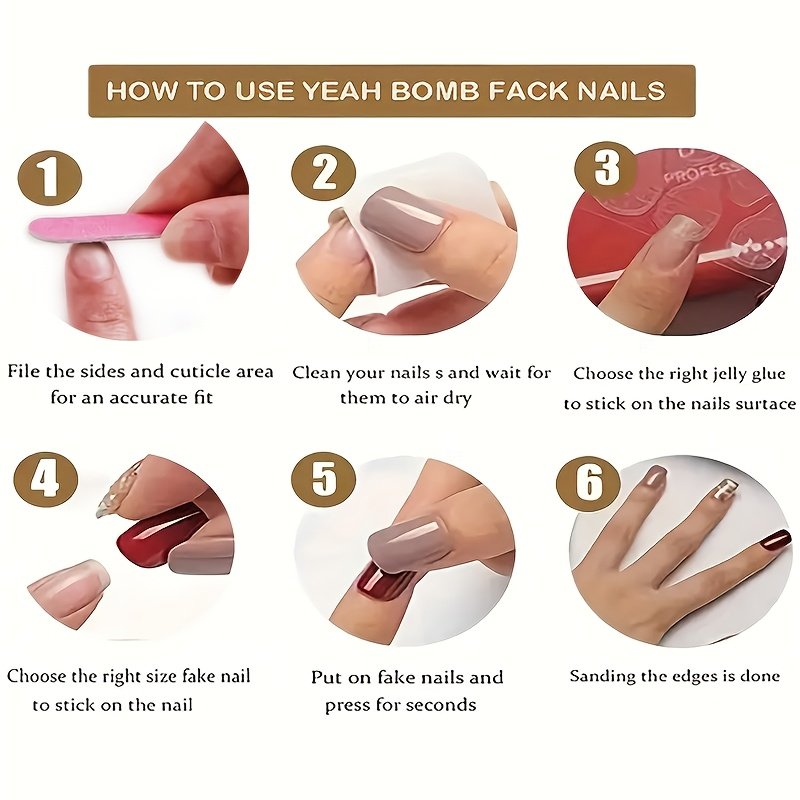 HOW TO USE YEAH BOMB FACK NAILS

1

File the sides and cuticle area for an accurate fit

2

Clean your nails s and wait for them to air dry

3

PROFESS

Choose the right jelly glue to stick on the nails surtace

4

Choose the right size fake nail to stick on the nail

5

Put on fake nails and press for seconds

6

Sanding the edges is done