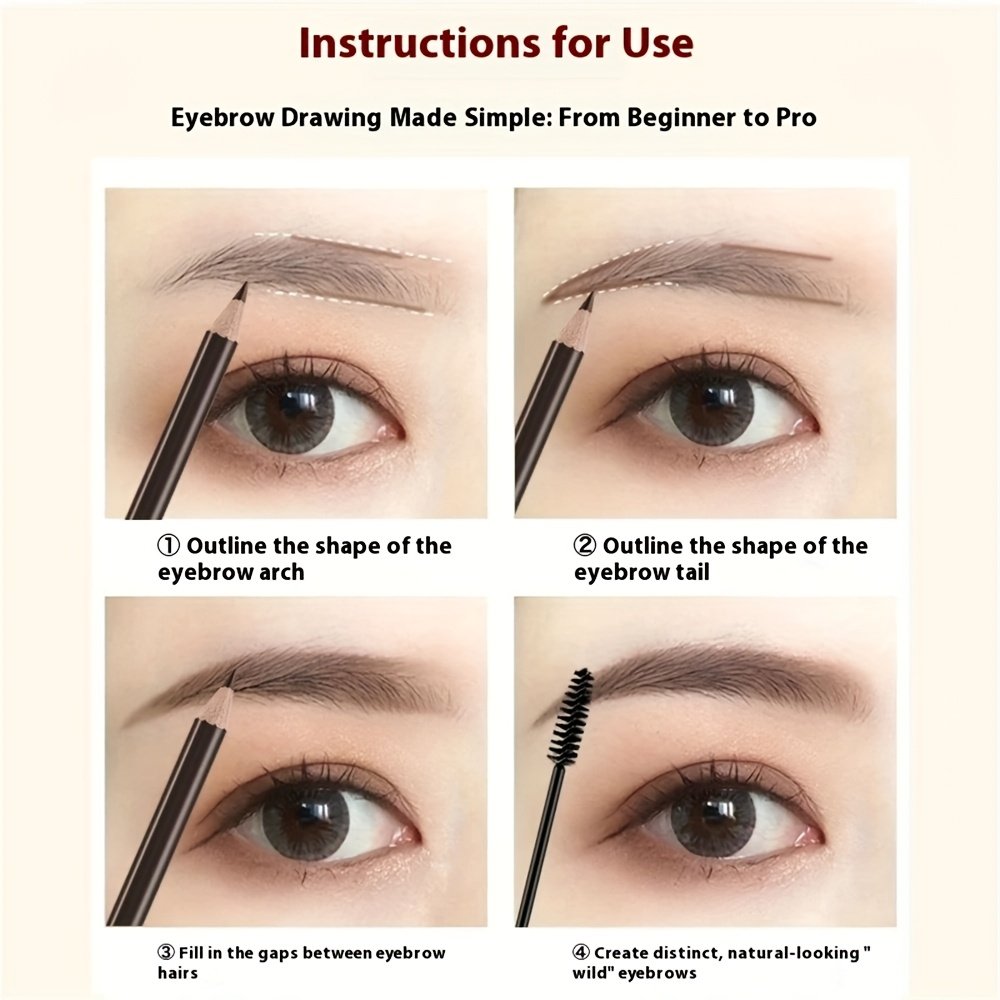 Instructions for Use

Eyebrow Drawing Made Simple: From Beginner to Pro

① Outline the shape of the eyebrow arch

② Outline the shape of the eyebrow tail

③ Fill in the gaps between eyebrow hairs

④ Create distinct, natural-looking " wild" eyebrows