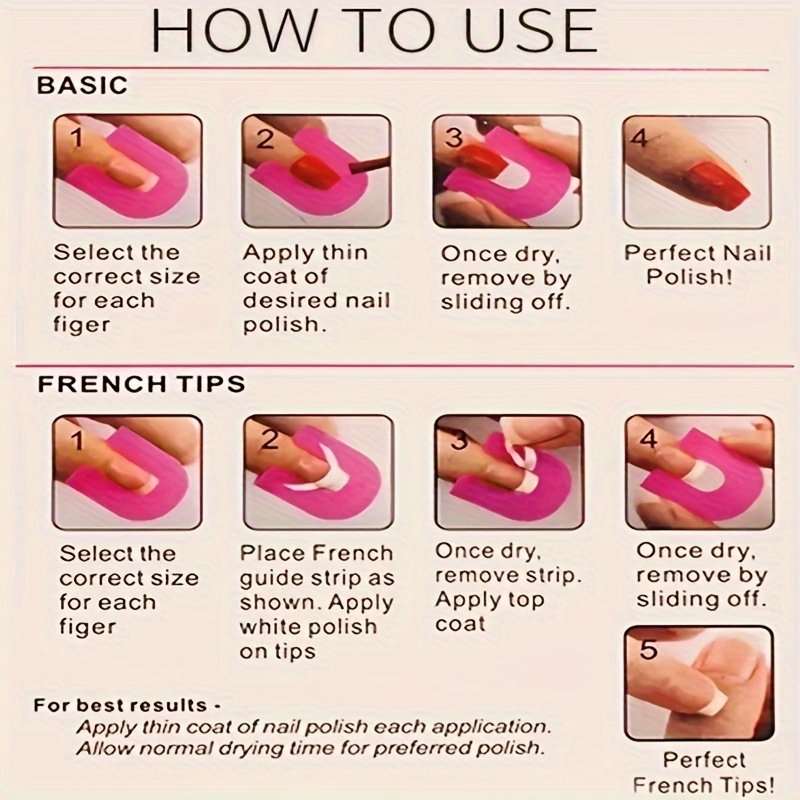 HOW TO USE

BASIC

1

Select the correct size for each figer

2

Apply thin coat of desired nail polish.

3

Once dry, remove by sliding off.

4

Perfect Nail Polish!

FRENCH TIPS

1

Select the correct size for each figer

2

Place French guide strip as shown. Apply white polish on tips

3

Once dry, remove strip. Apply top coat

4

Once dry, remove by sliding off.

5

Perfect French Tips!

For best results -
Apply thin coat of nail polish each application.
Allow normal drying time for preferred polish.