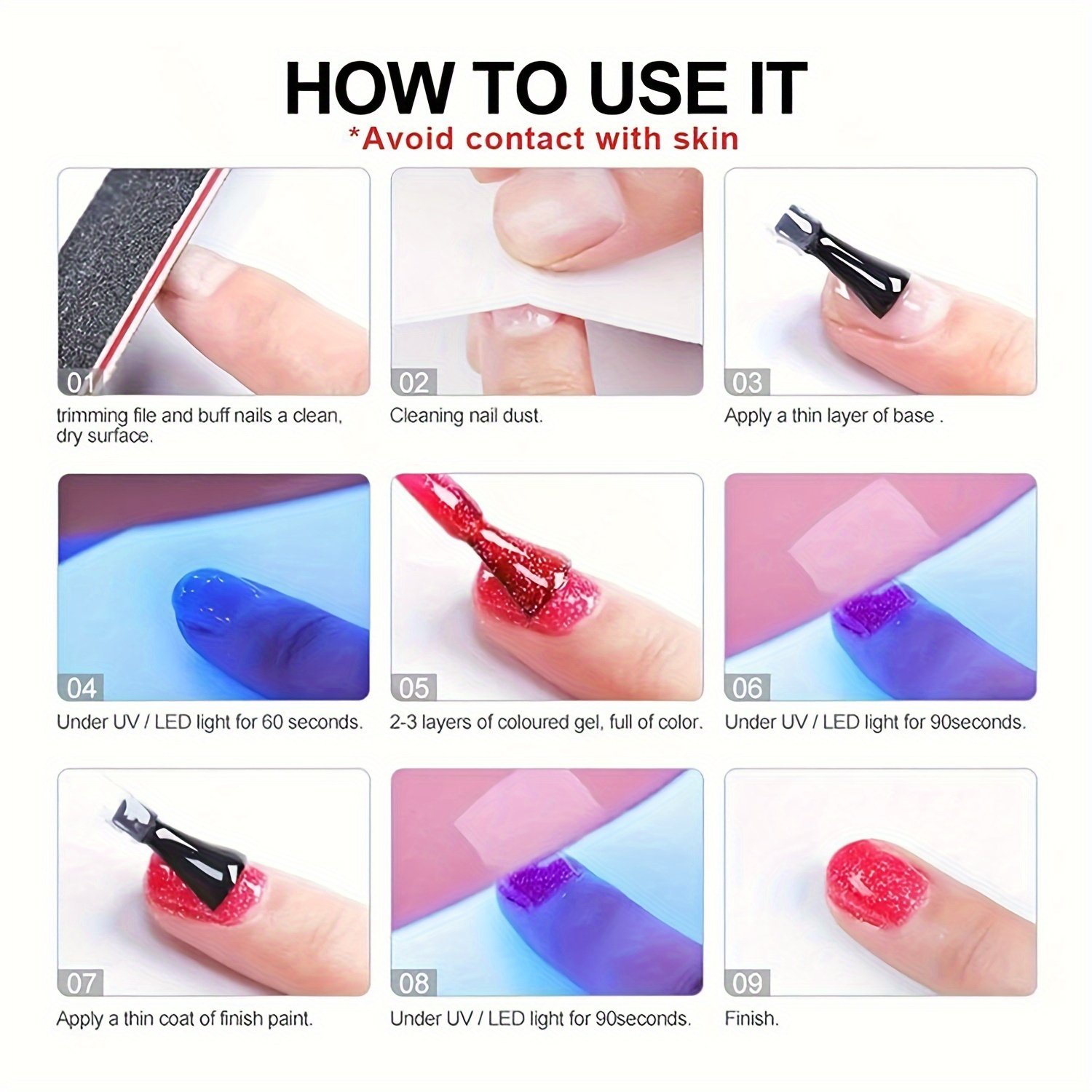 HOW TO USE IT

*Avoid contact with skin

01
trimming file and buff nails a clean, dry surface.

02
Cleaning nail dust.

03
Apply a thin layer of base .

04
Under UV / LED light for 60 seconds.

05
2-3 layers of coloured gel, full of color.

06
Under UV / LED light for 90seconds.

07
Apply a thin coat of finish paint.

08
Under UV / LED light for 90seconds.

09
Finish.