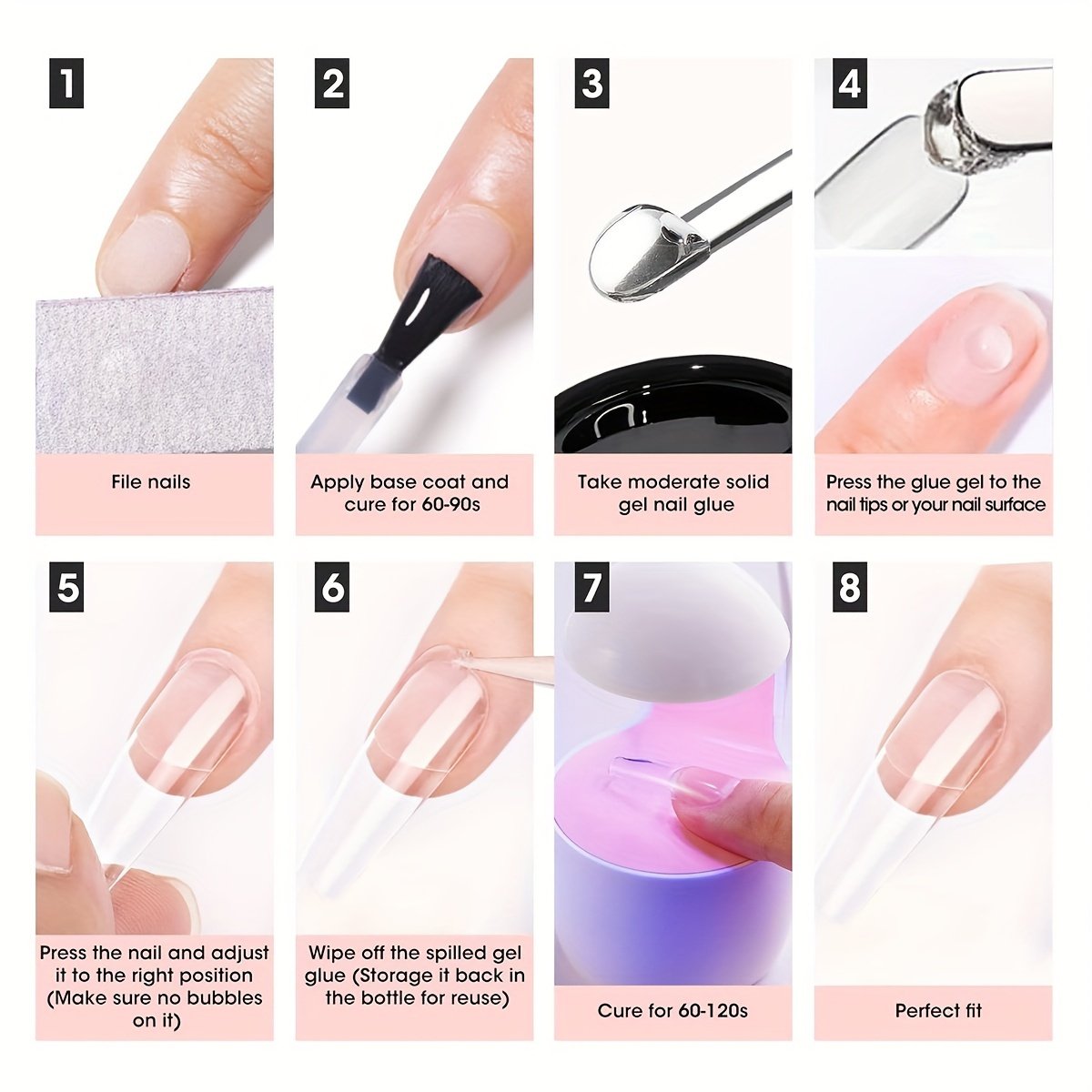 1

File nails

2

Apply base coat and cure for 60-90s

3

Take moderate solid gel nail glue

4

Press the glue gel to the nail tips or your nail surface

5

Press the nail and adjust it to the right position (Make sure no bubbles on it)

6

Wipe off the spilled gel glue (Storage it back in the bottle for reuse)

7

Cure for 60-120s

8

Perfect fit