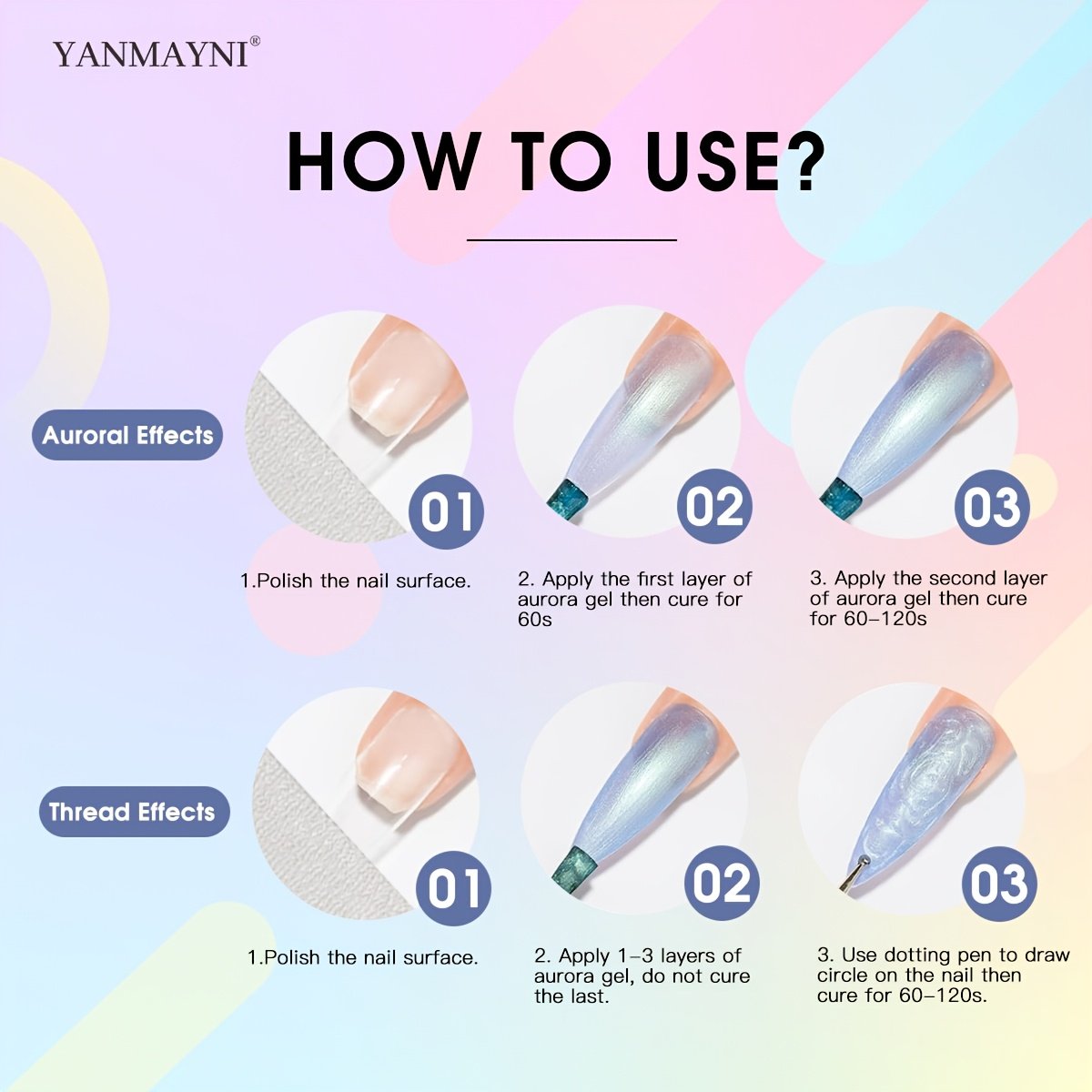 YANMAYNI®

HOW TO USE?

Auroral Effects

01

1.Polish the nail surface.

02

2. Apply the first layer of aurora gel then cure for 60s

03

3. Apply the second layer of aurora gel then cure for 60–120s

Thread Effects

01

1.Polish the nail surface.

02

2. Apply 1–3 layers of aurora gel, do not cure the last.

03

3. Use dotting pen to draw circle on the nail then cure for 60–120s.