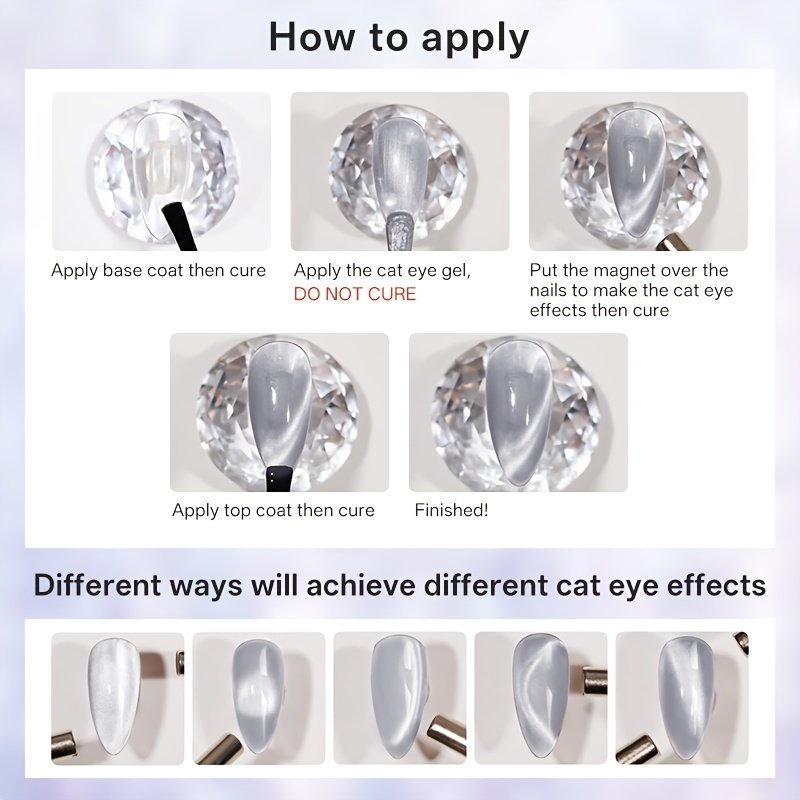 How to apply

Apply base coat then cure

Apply the cat eye gel, DO NOT CURE

Put the magnet over the nails to make the cat eye effects then cure

Apply top coat then cure

Finished!

Different ways will achieve different cat eye effects