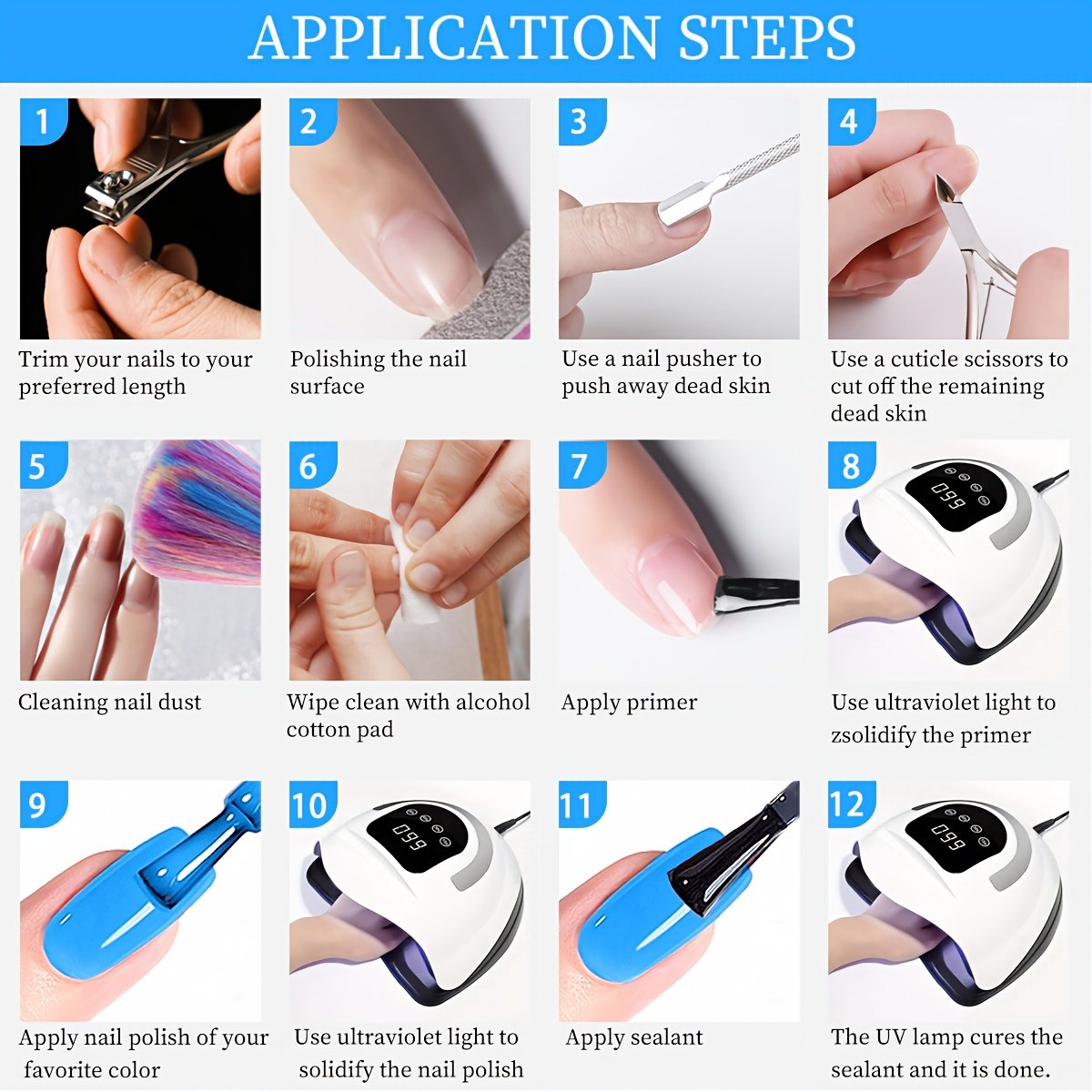 APPLICATION STEPS

1
Trim your nails to your preferred length

2
Polishing the nail surface

3
Use a nail pusher to push away dead skin

4
Use a cuticle scissors to cut off the remaining dead skin

5
Cleaning nail dust

6
Wipe clean with alcohol cotton pad

7
Apply primer

8
099
Use ultraviolet light to zsolidify the primer

9
Apply nail polish of your favorite color

10
099
Use ultraviolet light to solidify the nail polish

11
Apply sealant

12
099
The UV lamp cures the sealant and it is done.