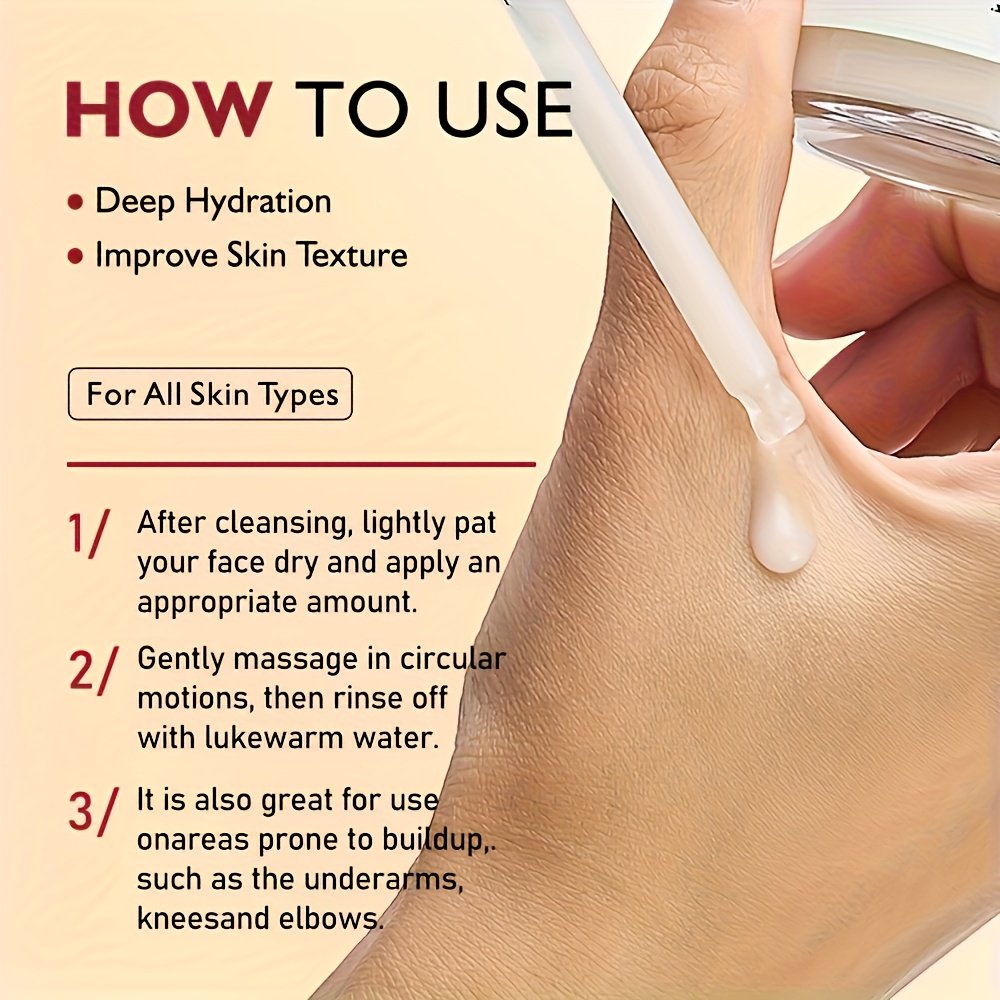 HOW TO USE

• Deep Hydration
• Improve Skin Texture

For All Skin Types

1/ After cleansing, lightly pat your face dry and apply an appropriate amount.

2/ Gently massage in circular motions, then rinse off with lukewarm water.

3/ It is also great for use onareas prone to buildup,. such as the underarms, kneesand elbows.