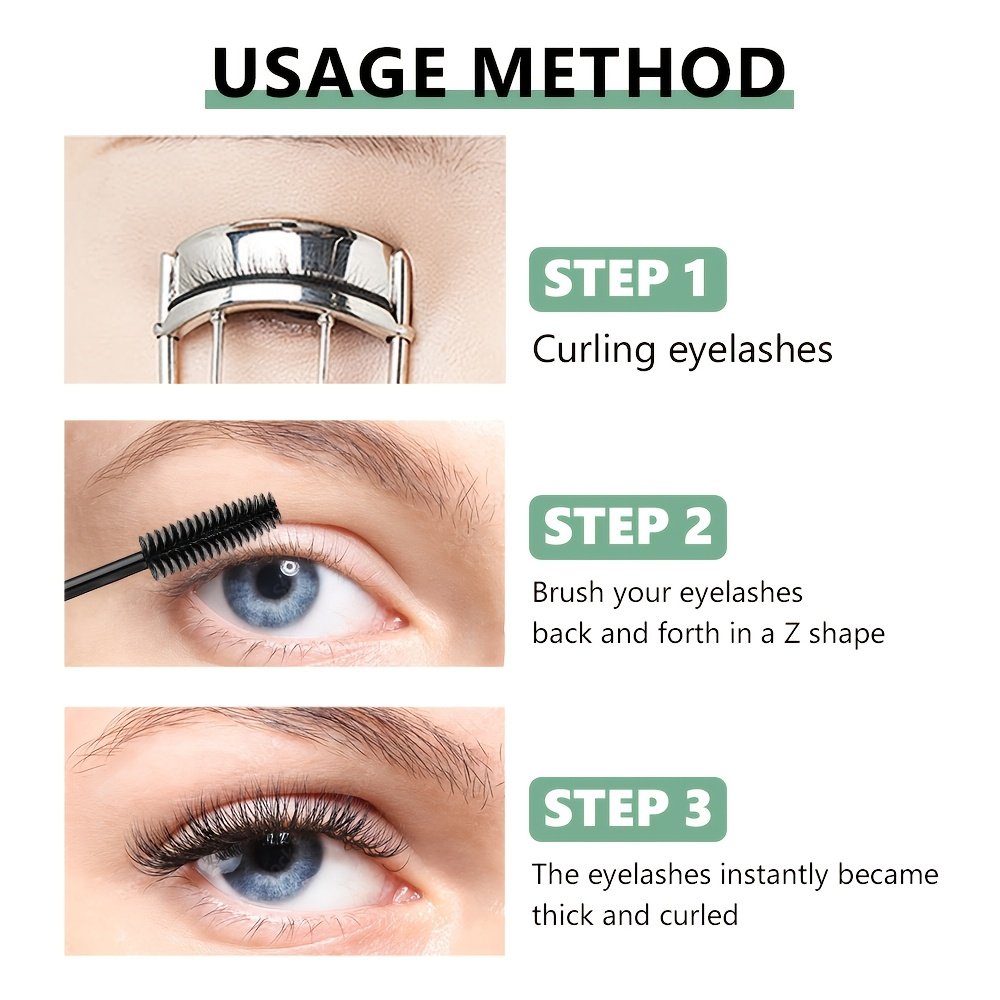 USAGE METHOD

STEP 1
Curling eyelashes

STEP 2
Brush your eyelashes back and forth in a Z shape

STEP 3
The eyelashes instantly became thick and curled