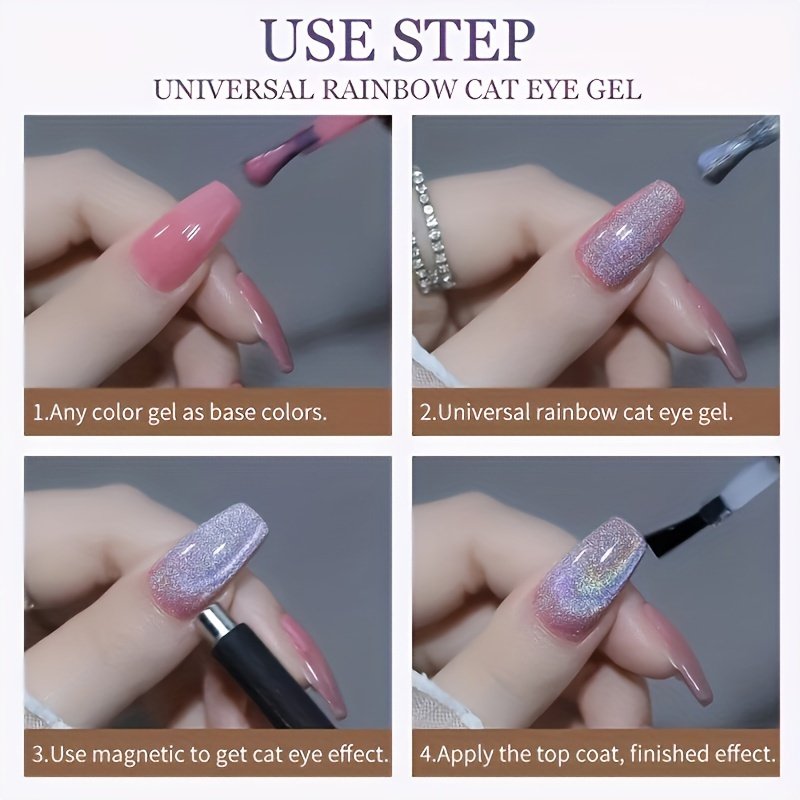 USE STEP
UNIVERSAL RAINBOW CAT EYE GEL

1.Any color gel as base colors.

2.Universal rainbow cat eye gel.

3.Use magnetic to get cat eye effect.

4.Apply the top coat, finished effect.