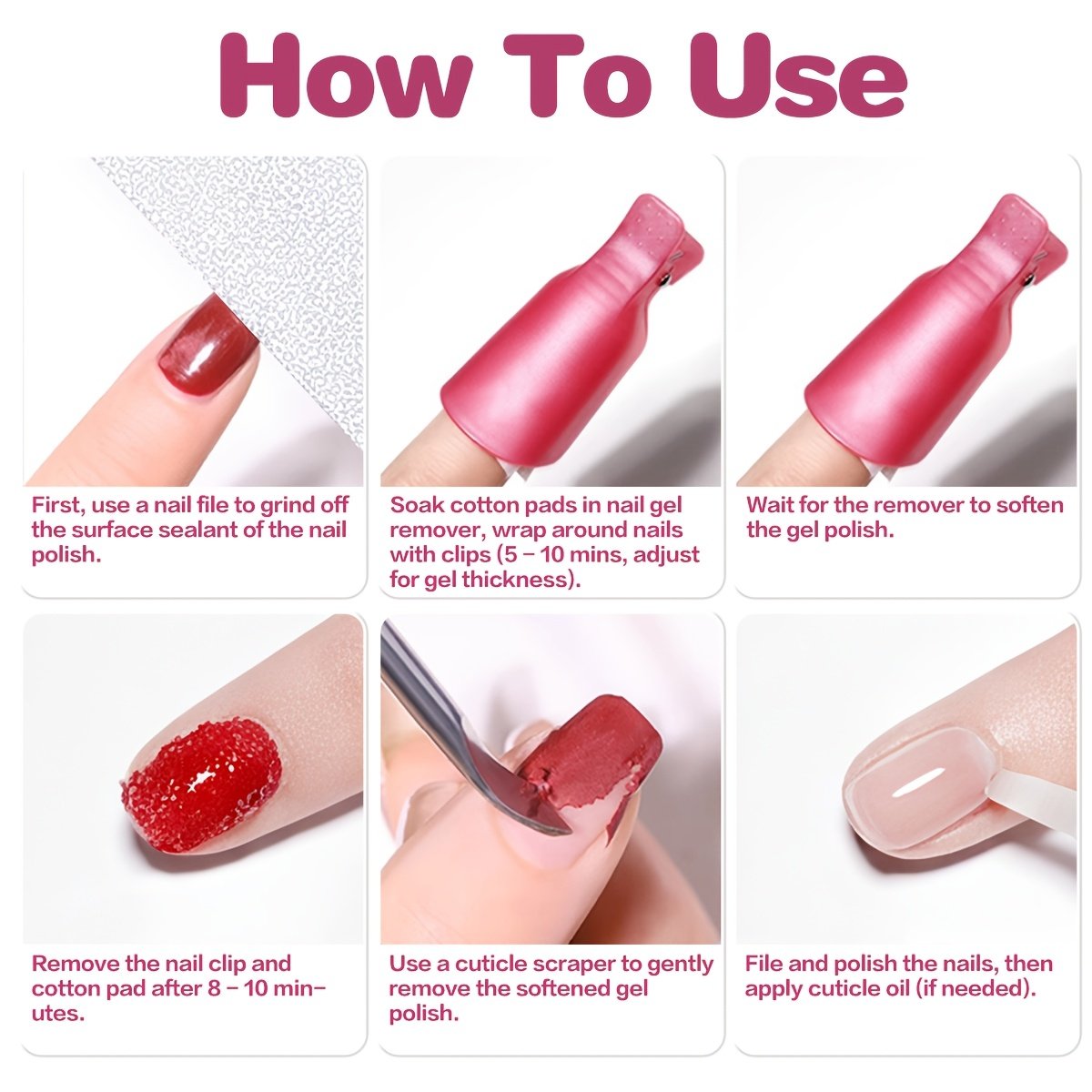 How To Use

First, use a nail file to grind off the surface sealant of the nail polish.

Soak cotton pads in nail gel remover, wrap around nails with clips (5 – 10 mins, adjust for gel thickness).

Wait for the remover to soften the gel polish.

Remove the nail clip and cotton pad after 8 – 10 minutes.

Use a cuticle scraper to gently remove the softened gel polish.

File and polish the nails, then apply cuticle oil (if needed).