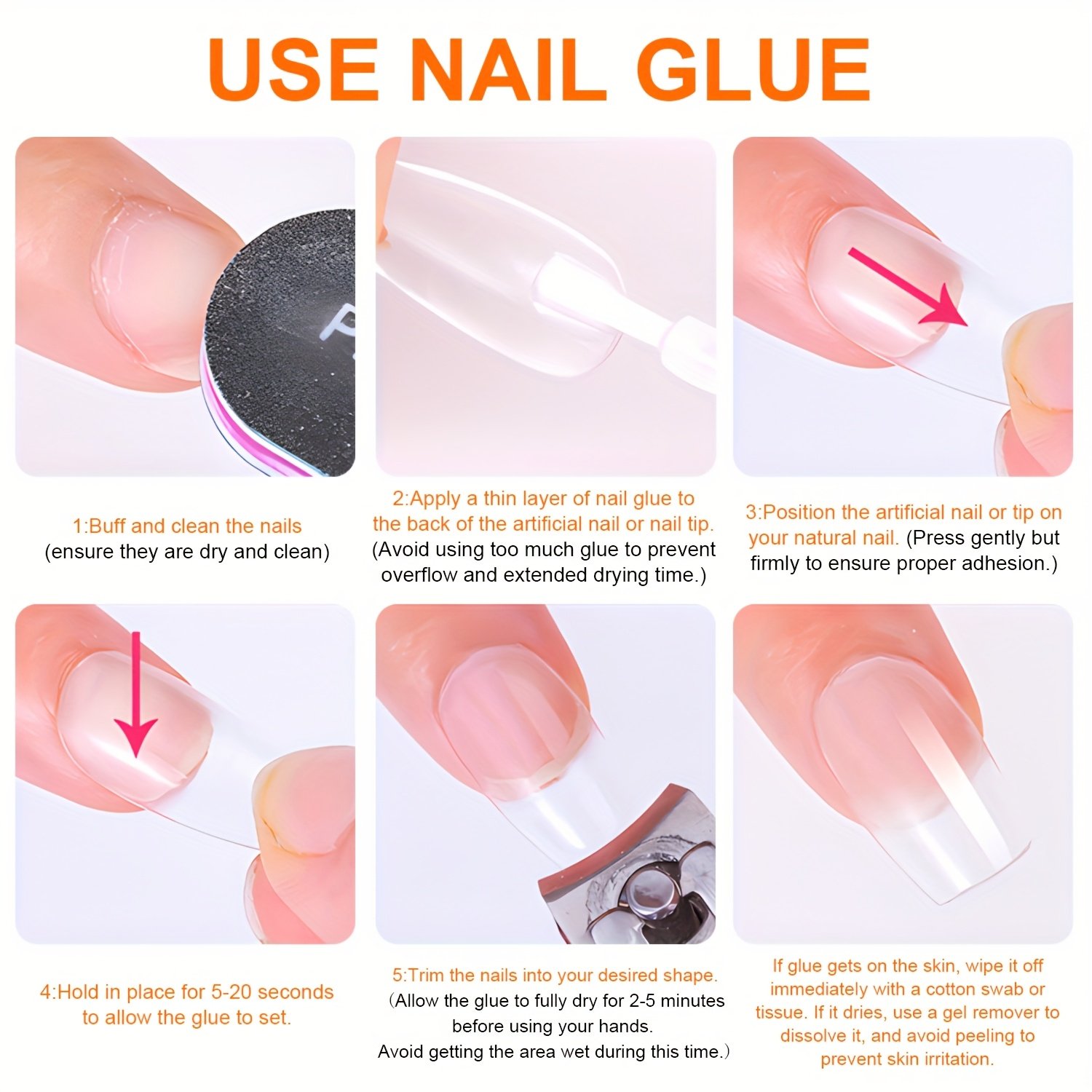 USE NAIL GLUE

1:Buff and clean the nails
(ensure they are dry and clean)

2:Apply a thin layer of nail glue to the back of the artificial nail or nail tip.
(Avoid using too much glue to prevent overflow and extended drying time.)

3:Position the artificial nail or tip on your natural nail. (Press gently but firmly to ensure proper adhesion.)

4:Hold in place for 5-20 seconds to allow the glue to set.

5:Trim the nails into your desired shape.
(Allow the glue to fully dry for 2-5 minutes before using your hands.
Avoid getting the area wet during this time.)

If glue gets on the skin, wipe it off immediately with a cotton swab or tissue. If it dries, use a gel remover to dissolve it, and avoid peeling to prevent skin irritation.