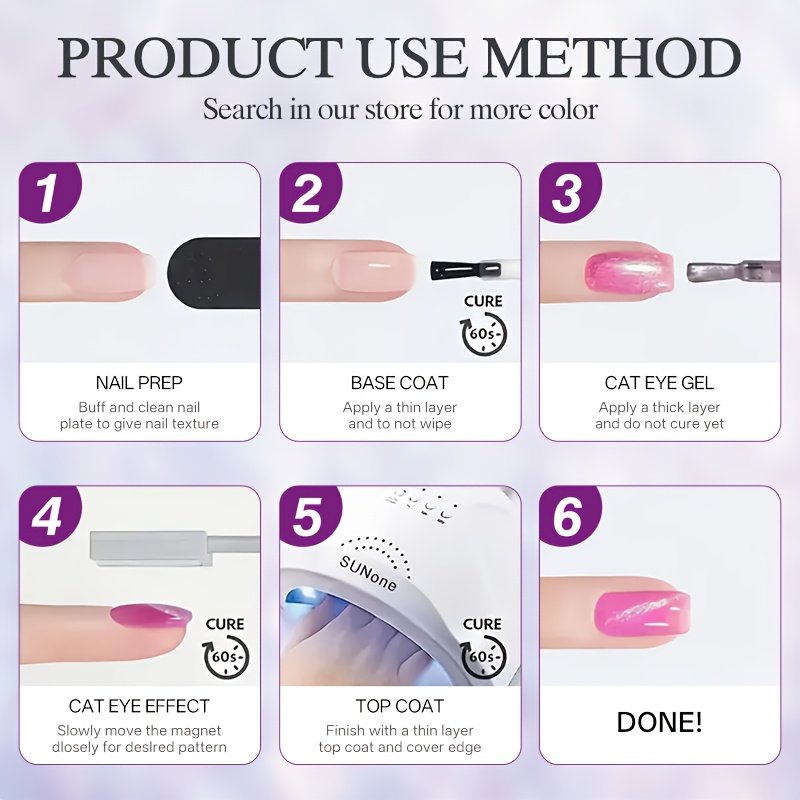 PRODUCT USE METHOD
Search in our store for more color

1
NAIL PREP
Buff and clean nail plate to give nail texture

2
CURE
60s
BASE COAT
Apply a thin layer and to not wipe

3
CAT EYE GEL
Apply a thick layer and do not cure yet

4
CURE
60s
CAT EYE EFFECT
Slowly move the magnet dlosely for deslred pattern

5
SUNone
CURE
60s
TOP COAT
Finish with a thin layer top coat and cover edge

6
DONE!