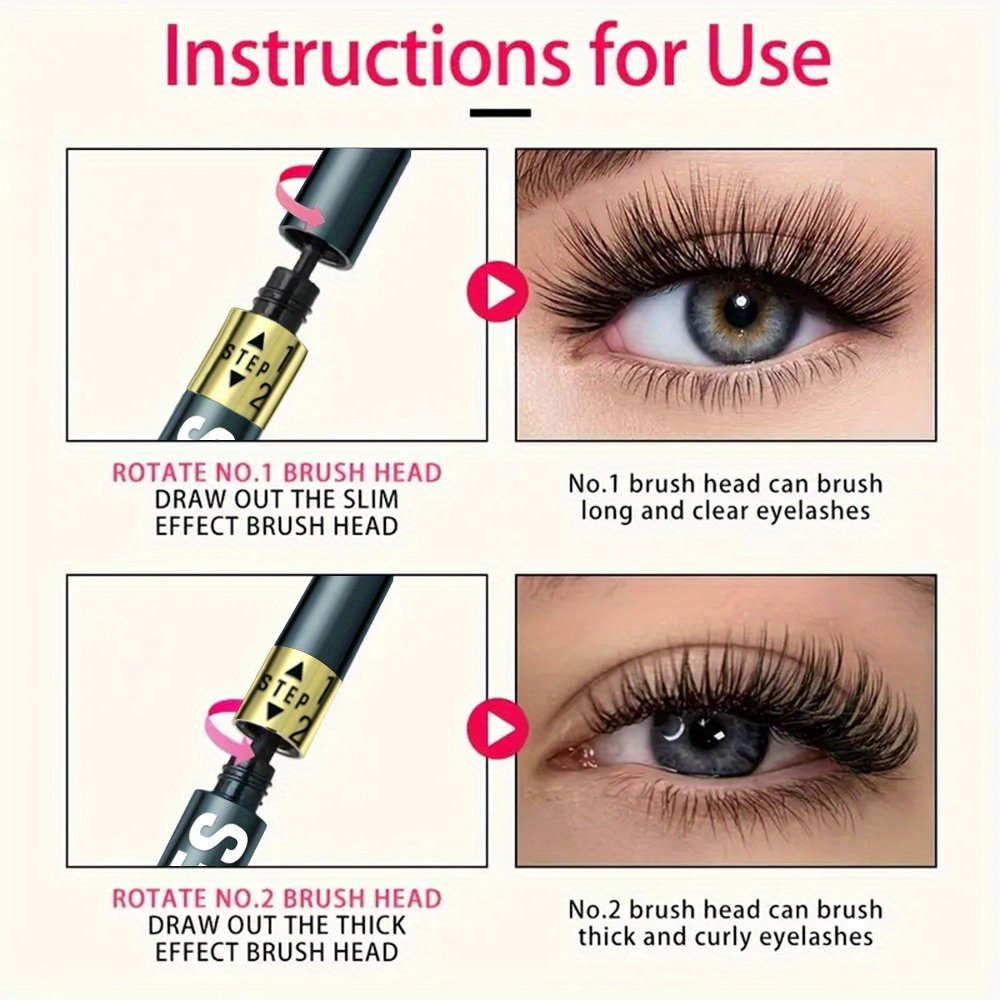 Instructions for Use

STEP 1 2

ROTATE NO.1 BRUSH HEAD
DRAW OUT THE SLIM EFFECT BRUSH HEAD

No.1 brush head can brush long and clear eyelashes

STEP 1 2

ROTATE NO.2 BRUSH HEAD
DRAW OUT THE THICK EFFECT BRUSH HEAD

No.2 brush head can brush thick and curly eyelashes