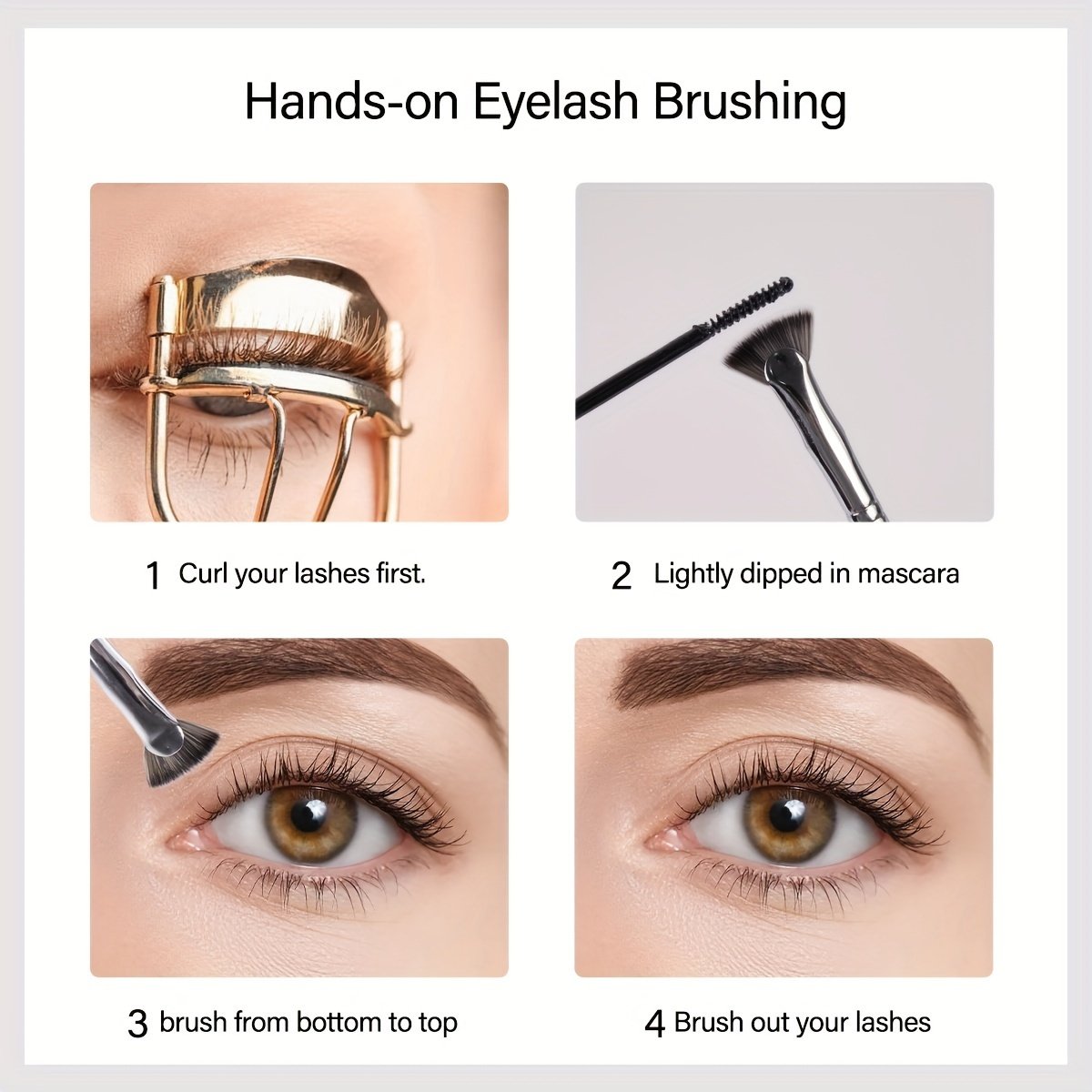 Hands-on Eyelash Brushing

1 Curl your lashes first.

2 Lightly dipped in mascara

3 brush from bottom to top

4 Brush out your lashes