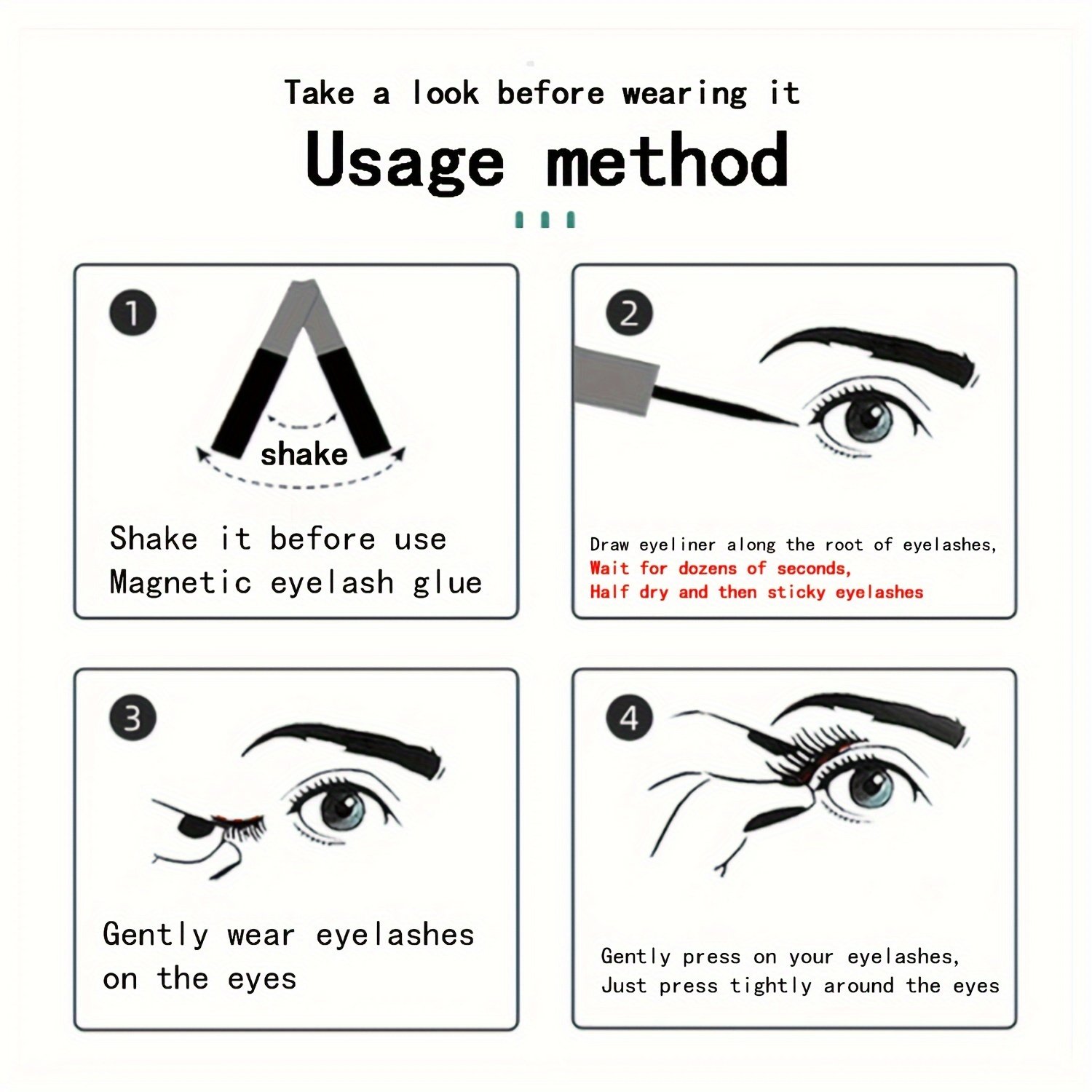 Take a look before wearing it

Usage method

1

shake

Shake it before use
Magnetic eyelash glue

2

Draw eyeliner along the root of eyelashes,
Wait for dozens of seconds,
Half dry and then sticky eyelashes

3

Gently wear eyelashes
on the eyes

4

Gently press on your eyelashes,
Just press tightly around the eyes