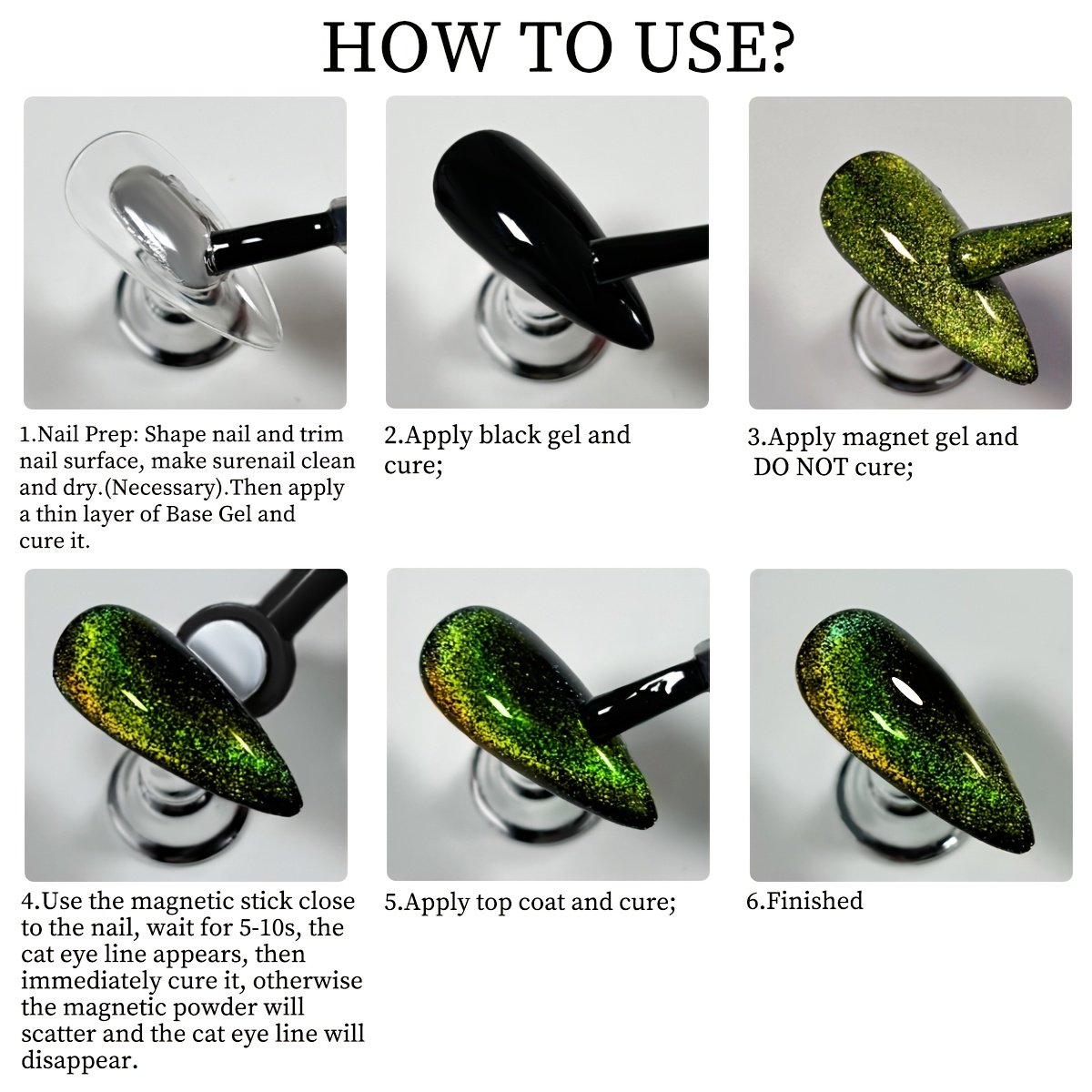 HOW TO USE?

1.Nail Prep: Shape nail and trim nail surface, make surenail clean and dry.(Necessary).Then apply a thin layer of Base Gel and cure it.

2.Apply black gel and cure;

3.Apply magnet gel and DO NOT cure;

4.Use the magnetic stick close to the nail, wait for 5-10s, the cat eye line appears, then immediately cure it, otherwise the magnetic powder will scatter and the cat eye line will disappear.

5.Apply top coat and cure;

6.Finished