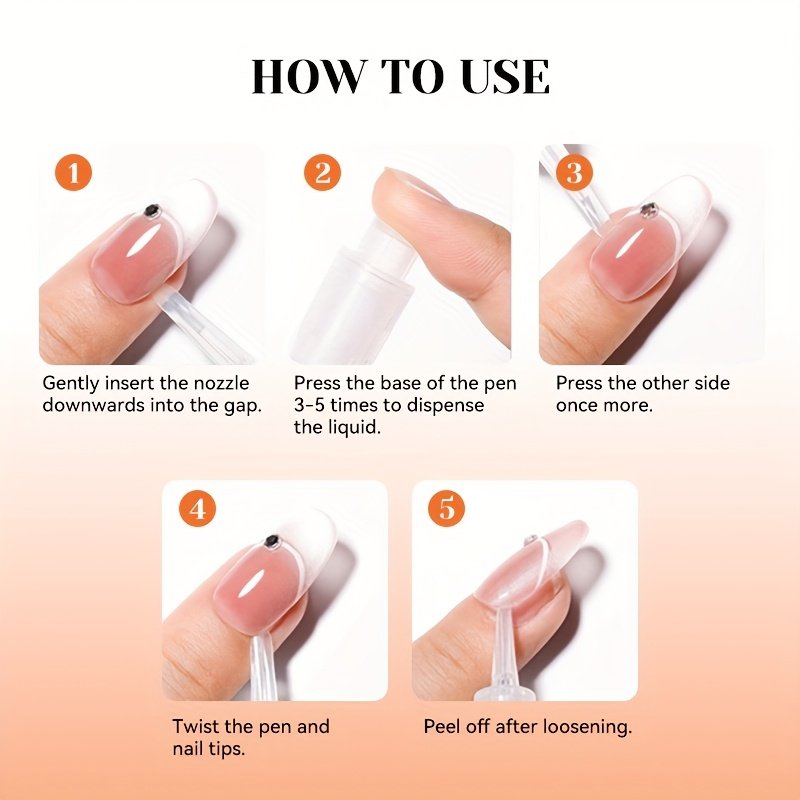 HOW TO USE

1

Gently insert the nozzle downwards into the gap.

2

Press the base of the pen 3-5 times to dispense the liquid.

3

Press the other side once more.

4

Twist the pen and nail tips.

5

Peel off after loosening.