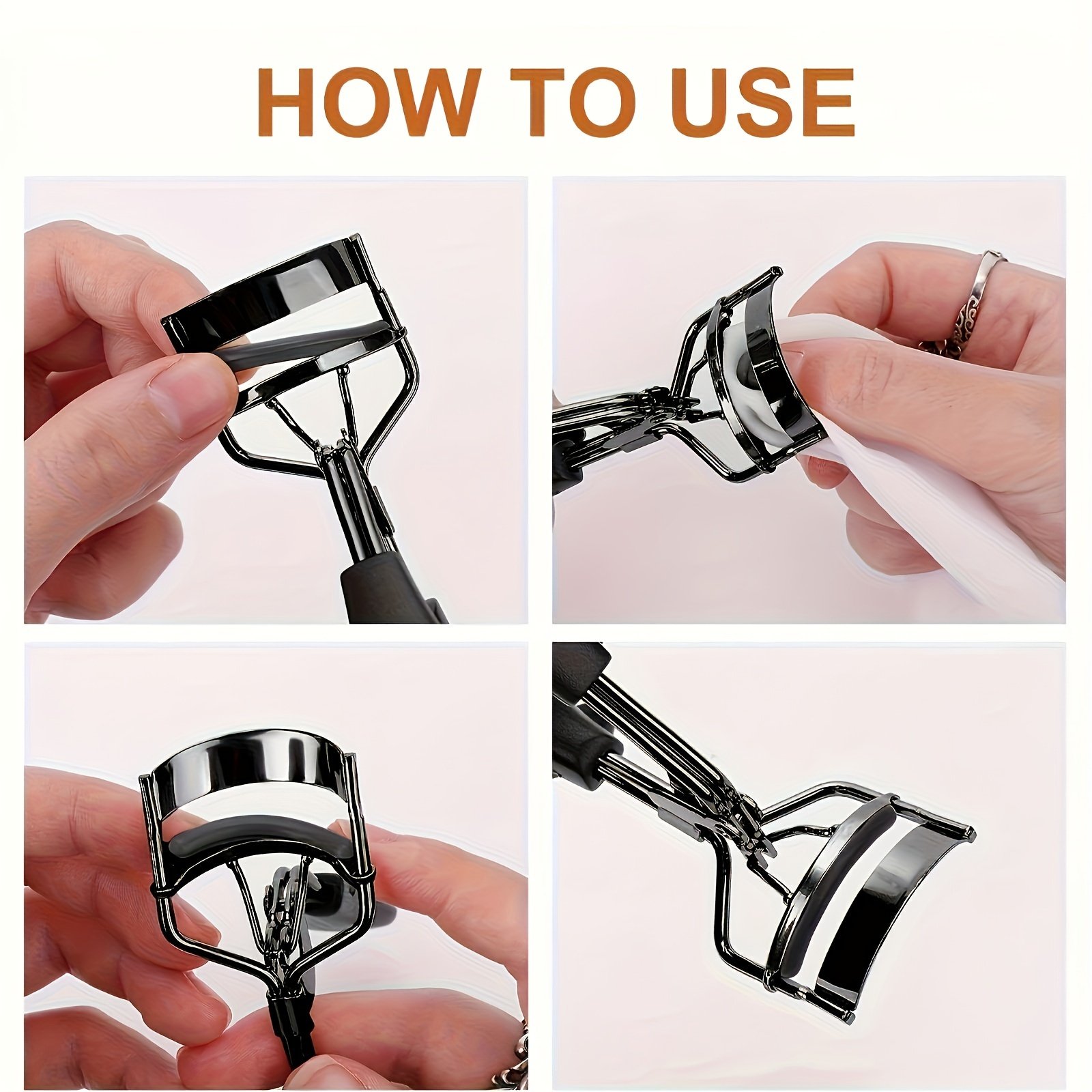 HOW TO USE