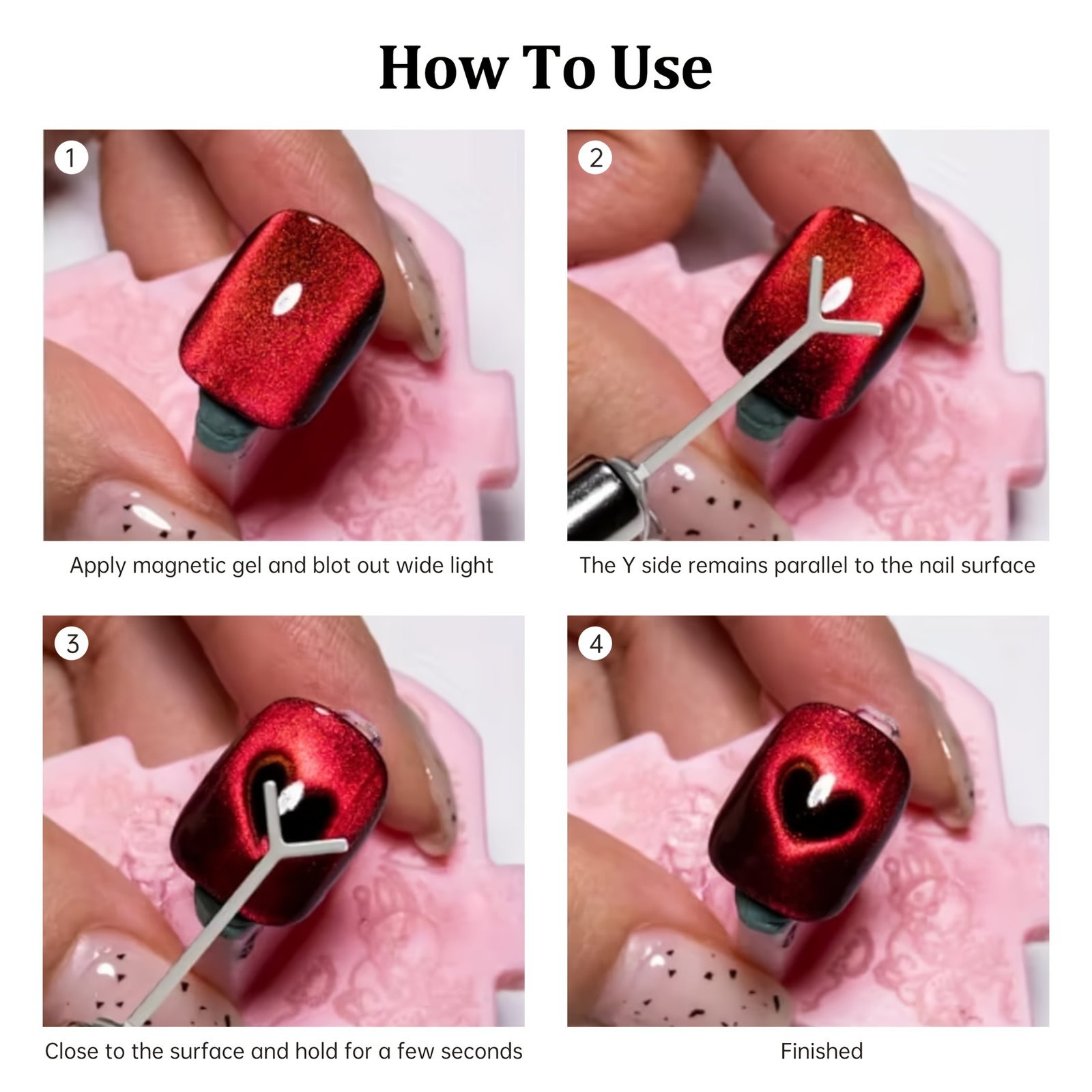 How To Use

1

Apply magnetic gel and blot out wide light

2

The Y side remains parallel to the nail surface

3

Close to the surface and hold for a few seconds

4

Finished