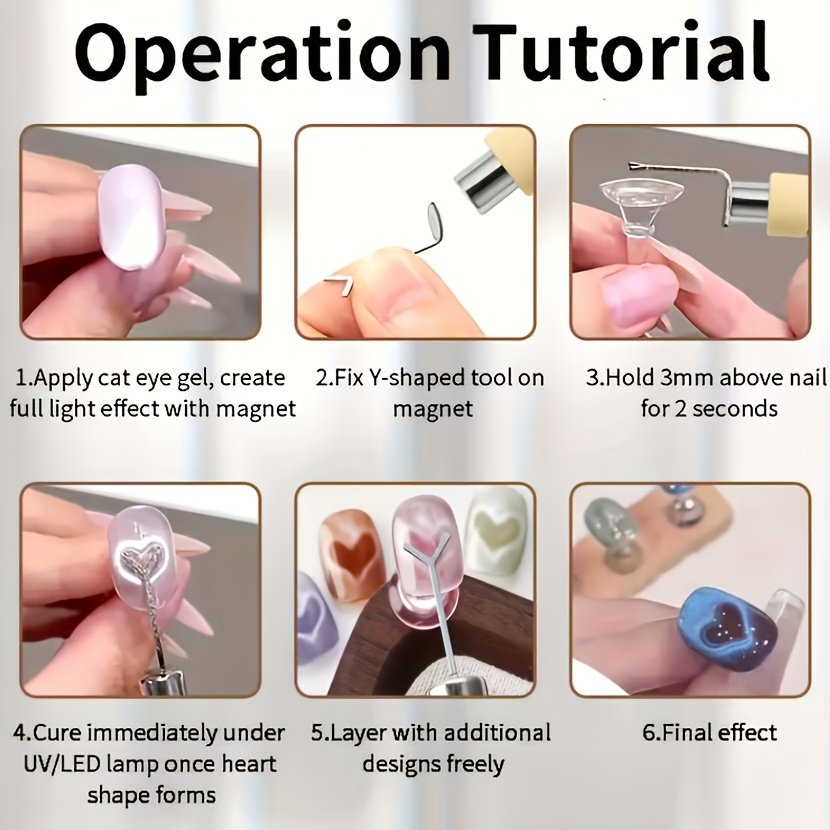 Operation Tutorial

1.Apply cat eye gel, create full light effect with magnet

2.Fix Y-shaped tool on magnet

3.Hold 3mm above nail for 2 seconds

4.Cure immediately under UV/LED lamp once heart shape forms

5.Layer with additional designs freely

6.Final effect