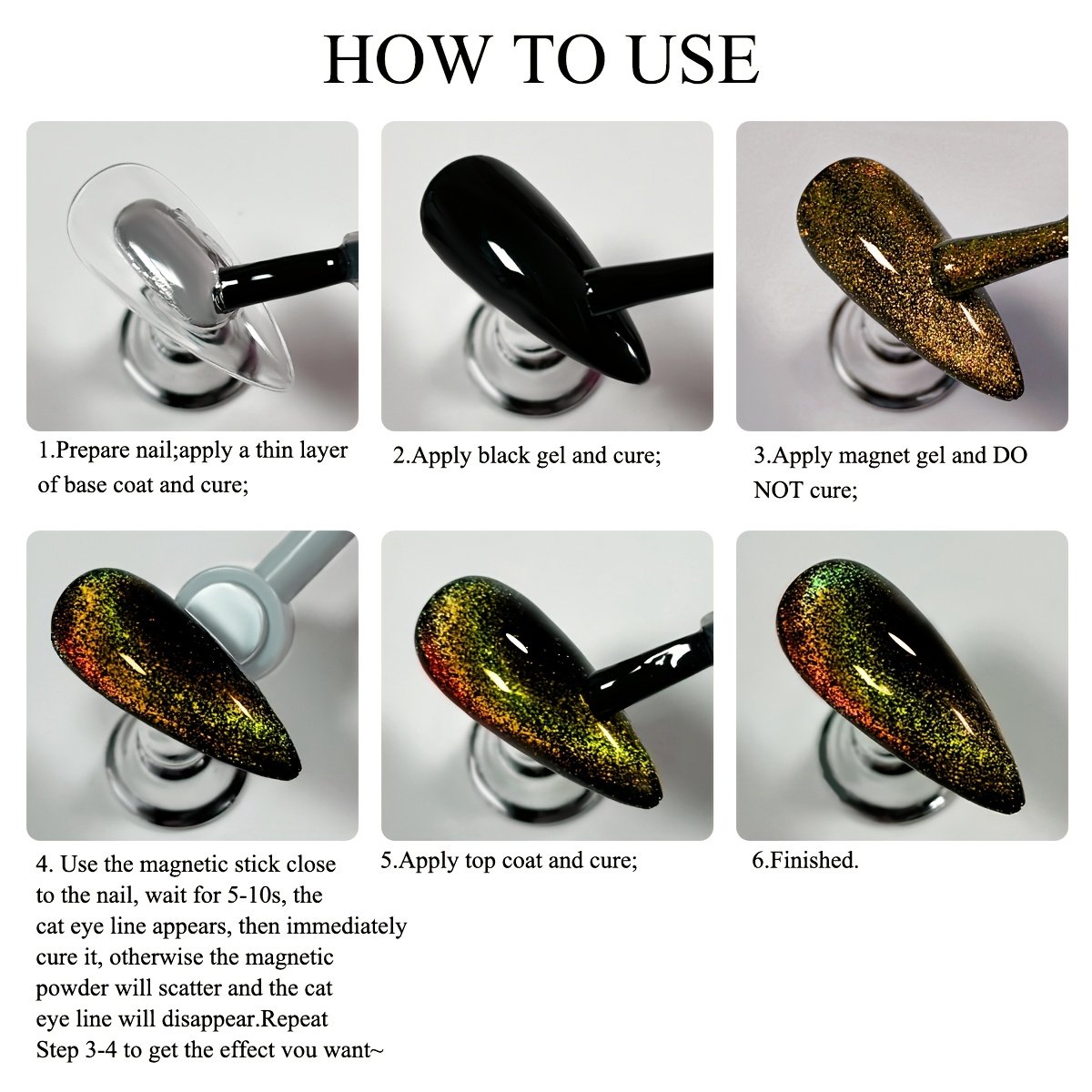 HOW TO USE

1.Prepare nail;apply a thin layer of base coat and cure;

2.Apply black gel and cure;

3.Apply magnet gel and DO NOT cure;

4. Use the magnetic stick close to the nail, wait for 5-10s, the cat eye line appears, then immediately cure it, otherwise the magnetic powder will scatter and the cat eye line will disappear.Repeat Step 3-4 to get the effect vou want~

5.Apply top coat and cure;

6.Finished.