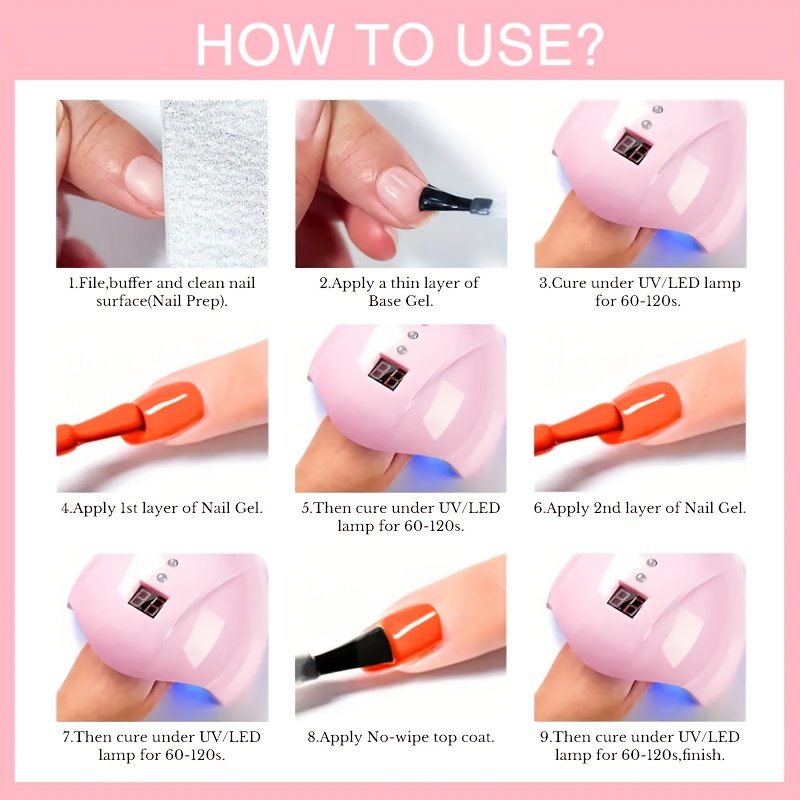 HOW TO USE?

1.File,buffer and clean nail surface(Nail Prep).

2.Apply a thin layer of Base Gel.

3.Cure under UV/LED lamp for 60-120s.

4.Apply 1st layer of Nail Gel.

5.Then cure under UV/LED lamp for 60-120s.

6.Apply 2nd layer of Nail Gel.

7.Then cure under UV/LED lamp for 60-120s.

8.Apply No-wipe top coat.

9.Then cure under UV/LED lamp for 60-120s,finish.