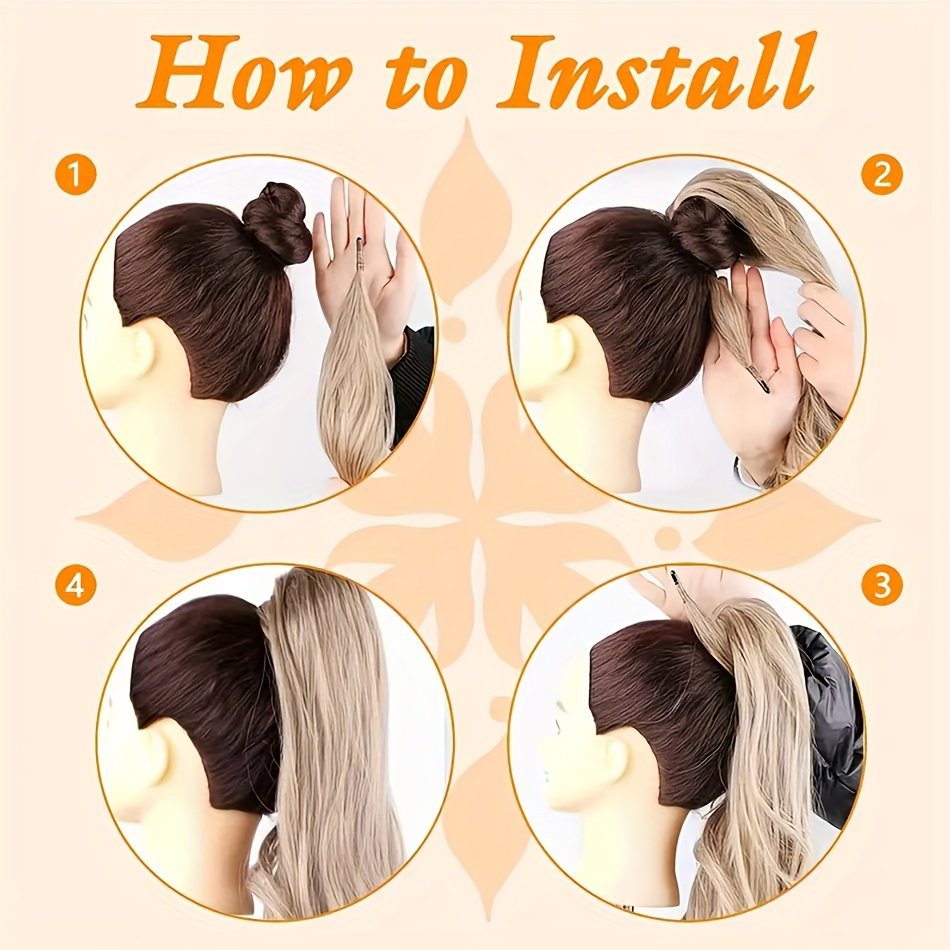 How to Install

1

2

4

3