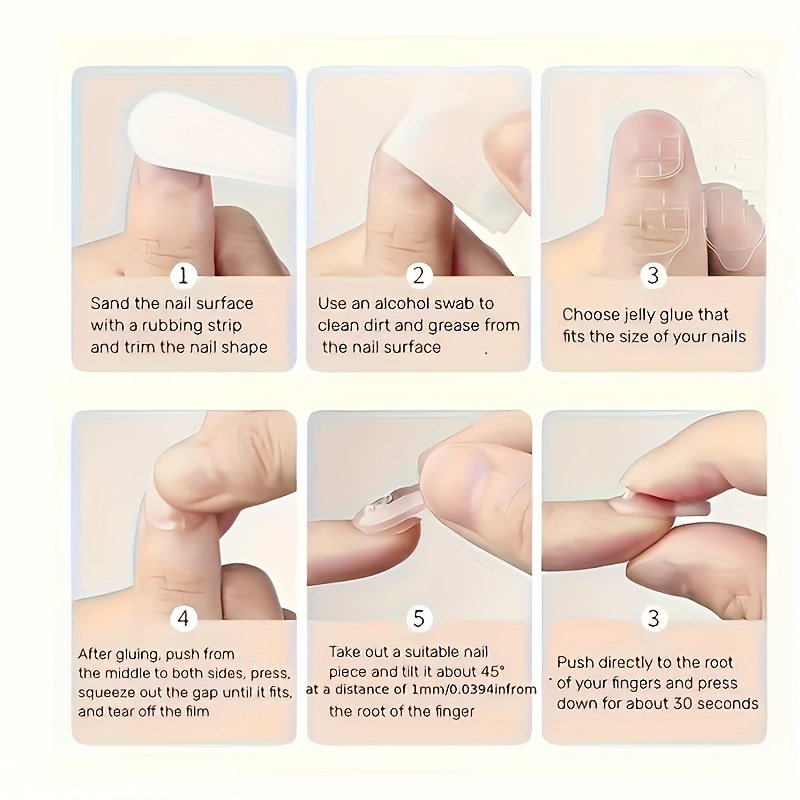 1

Sand the nail surface with a rubbing strip and trim the nail shape

2

Use an alcohol swab to clean dirt and grease from the nail surface .

3

Choose jelly glue that fits the size of your nails

4

After gluing, push from the middle to both sides, press, squeeze out the gap until it fits, and tear off the film

5

Take out a suitable nail piece and tilt it about 45° at a distance of 1mm/0.0394infrom the root of the finger

3

Push directly to the root of your fingers and press down for about 30 seconds