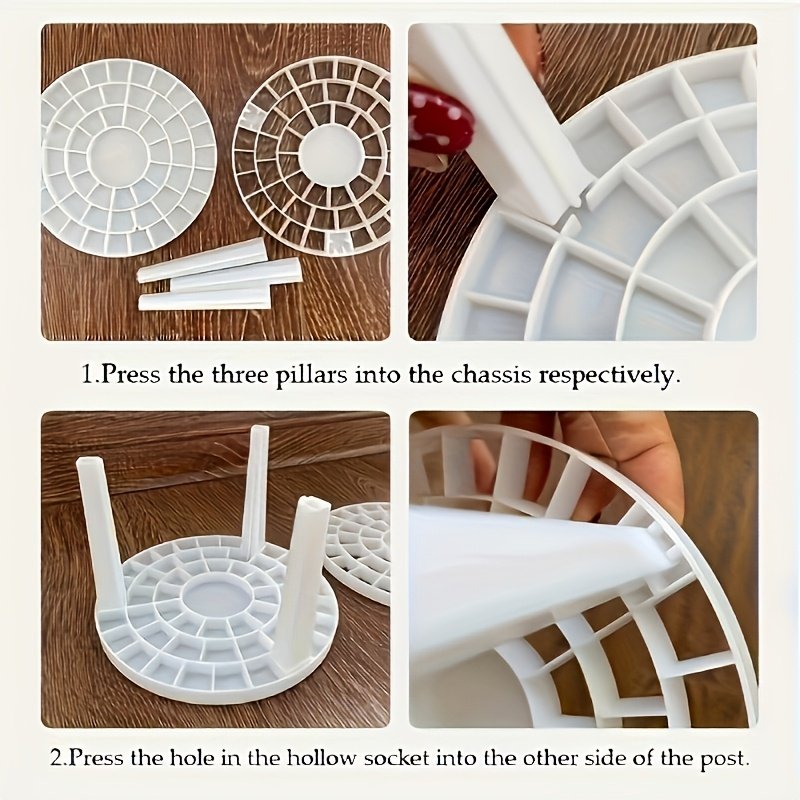 1.Press the three pillars into the chassis respectively.

2.Press the hole in the hollow socket into the other side of the post.