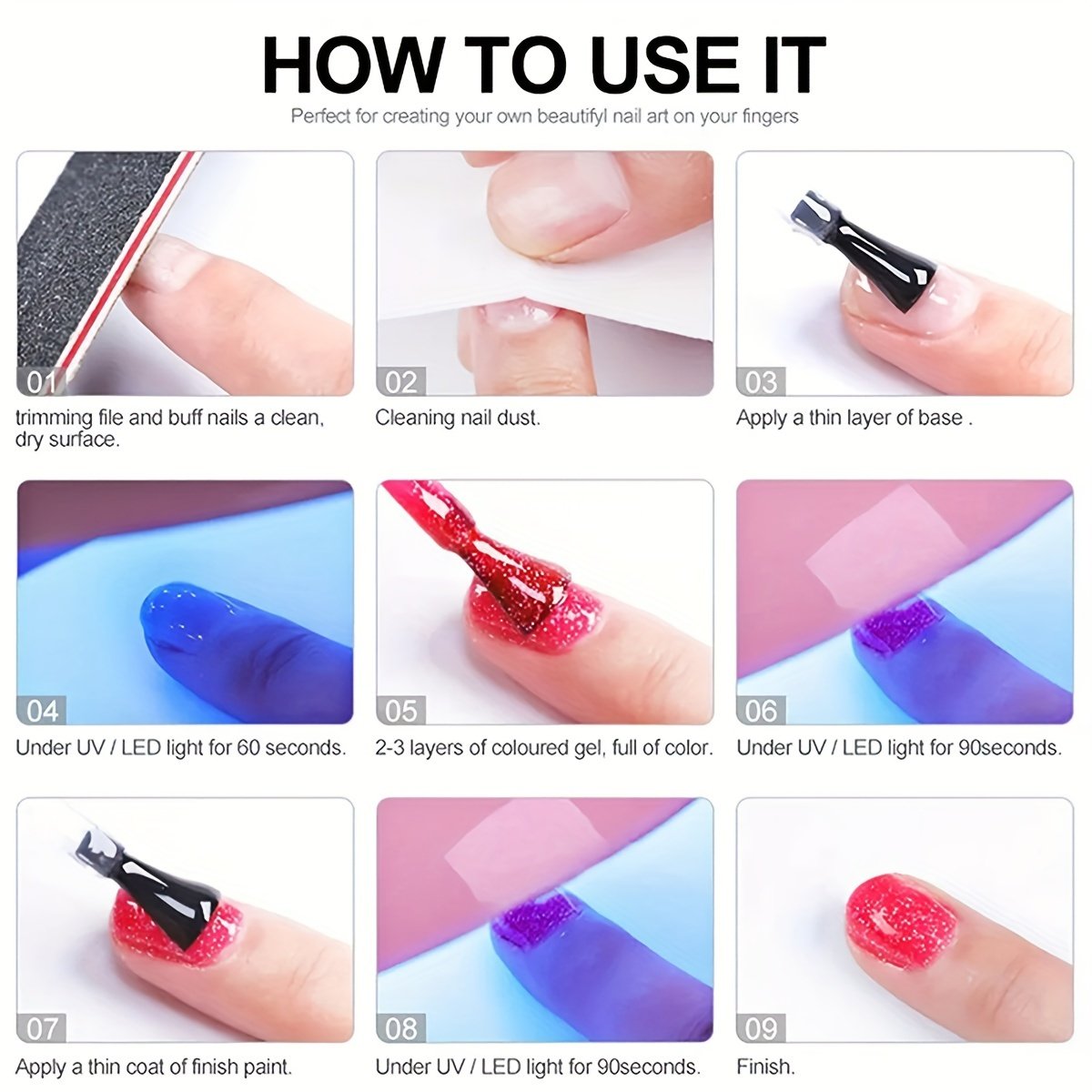 HOW TO USE IT

Perfect for creating your own beautifyl nail art on your fingers

01
trimming file and buff nails a clean, dry surface.

02
Cleaning nail dust.

03
Apply a thin layer of base .

04
Under UV / LED light for 60 seconds.

05
2-3 layers of coloured gel, full of color.

06
Under UV / LED light for 90seconds.

07
Apply a thin coat of finish paint.

08
Under UV / LED light for 90seconds.

09
Finish.