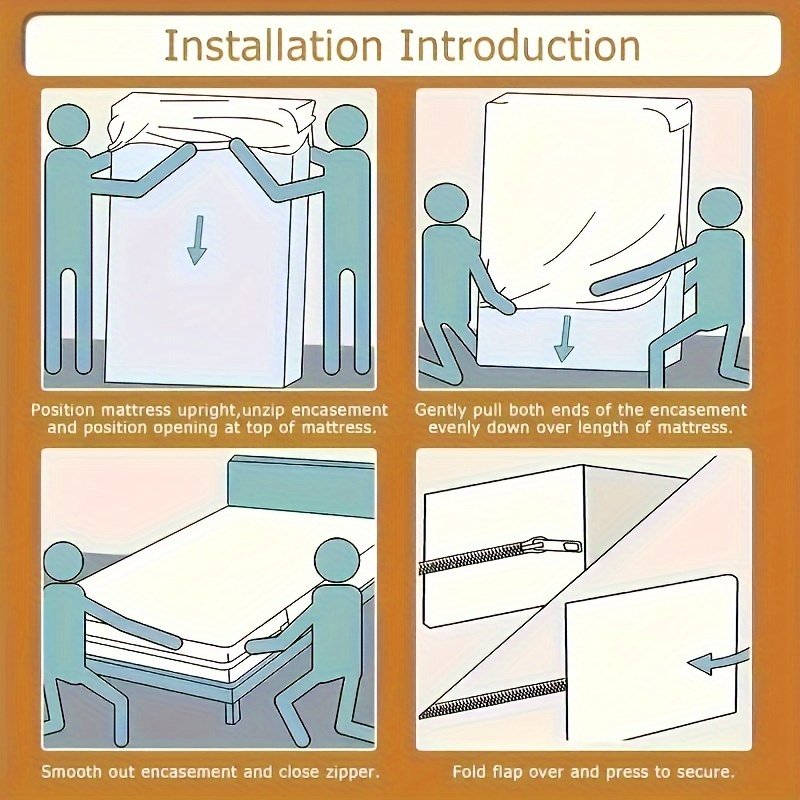 Installation Introduction

Position mattress upright,unzip encasement and position opening at top of mattress.

Gently pull both ends of the encasement evenly down over length of mattress.

Smooth out encasement and close zipper.

Fold flap over and press to secure.