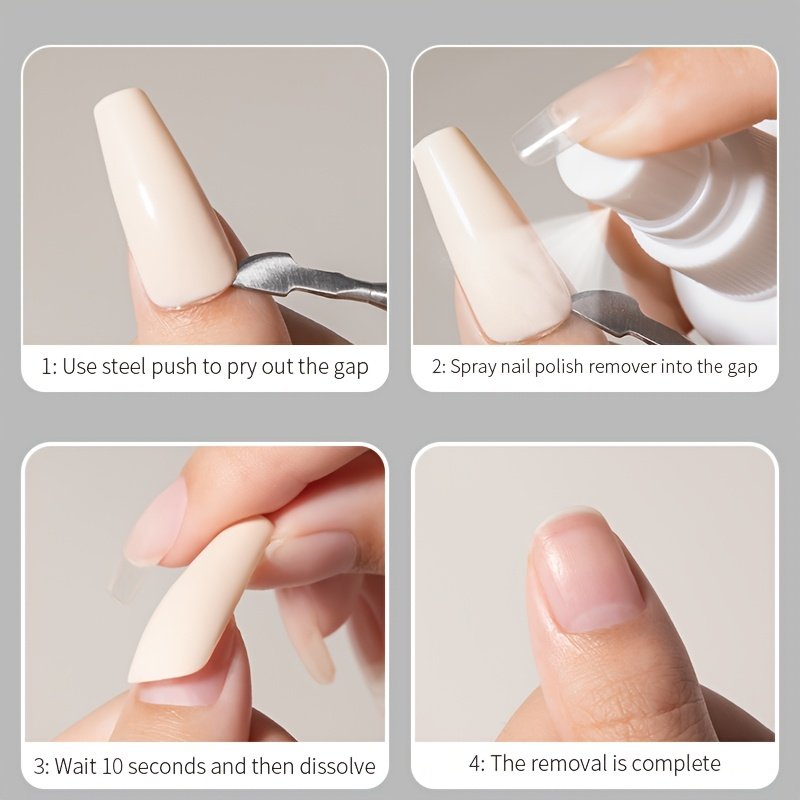 1: Use steel push to pry out the gap

2: Spray nail polish remover into the gap

3: Wait 10 seconds and then dissolve

4: The removal is complete