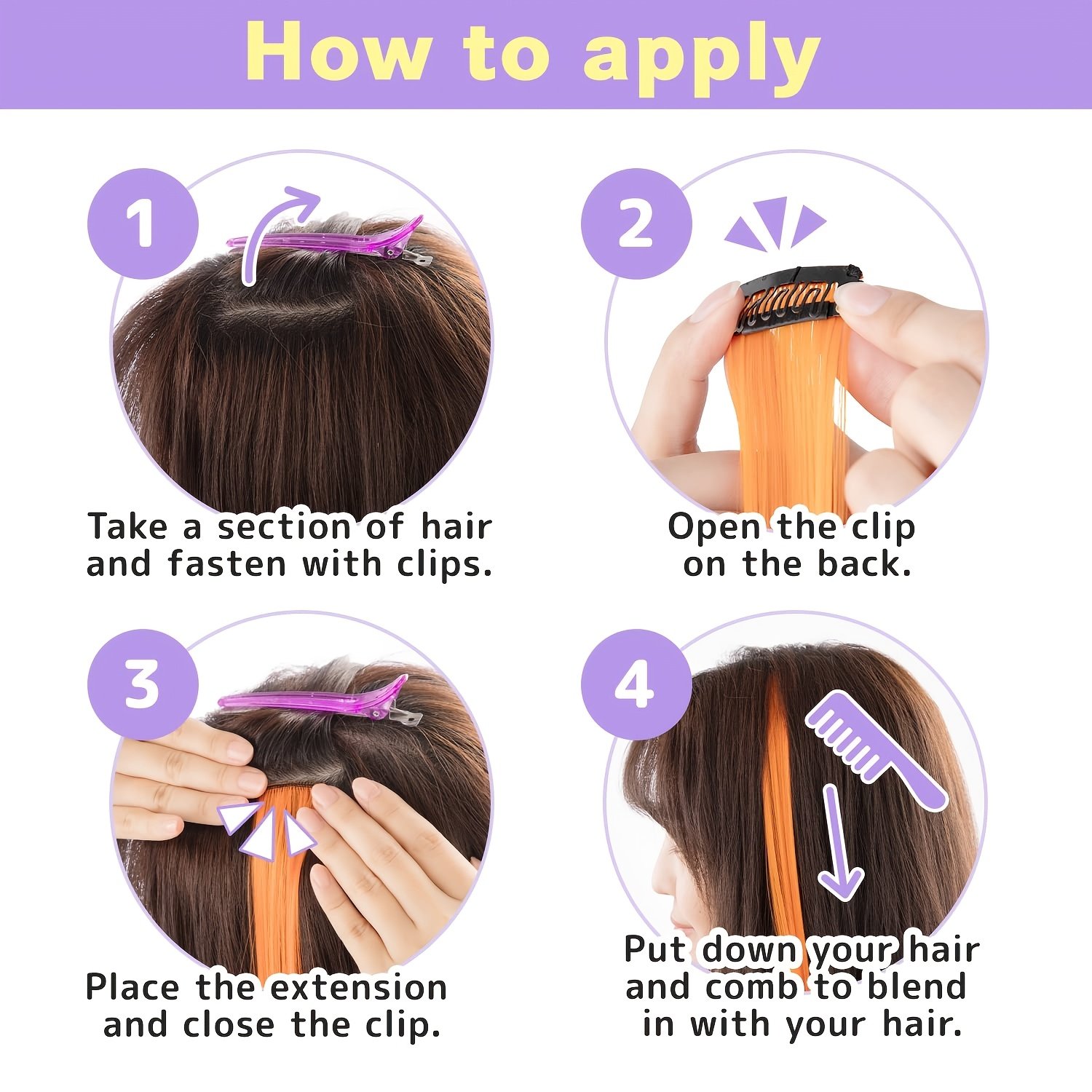 How to apply

1

Take a section of hair and fasten with clips.

2

Open the clip on the back.

3

Place the extension and close the clip.

4

Put down your hair and comb to blend in with your hair.