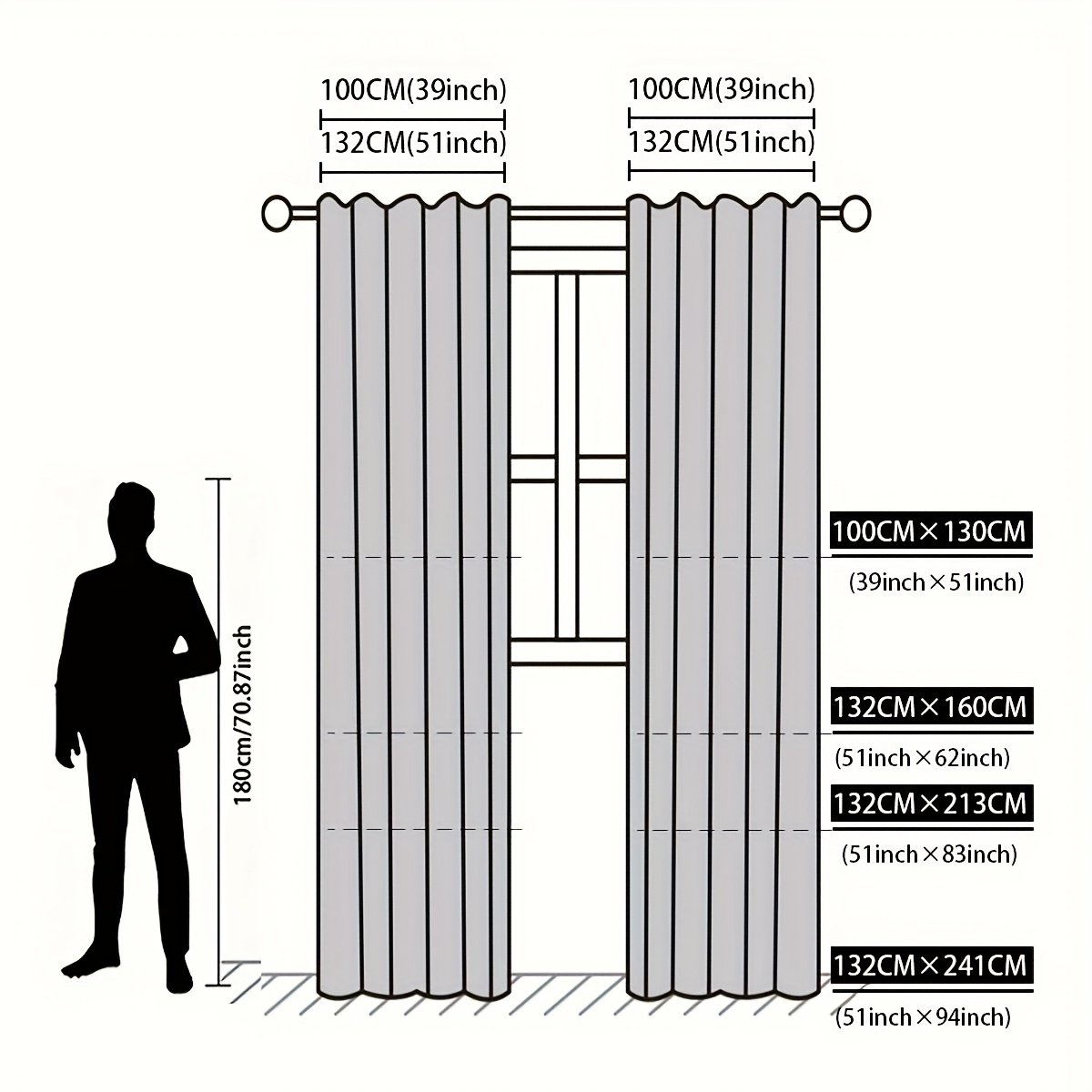 100CM(39inch)

132CM(51inch)

100CM(39inch)

132CM(51inch)

180cm/70.87inch

100CM×130CM
(39inch×51inch)

132CM×160CM
(51inch×62inch)

132CM×213CM
(51inch×83inch)

132CM×241CM
(51inch×94inch)