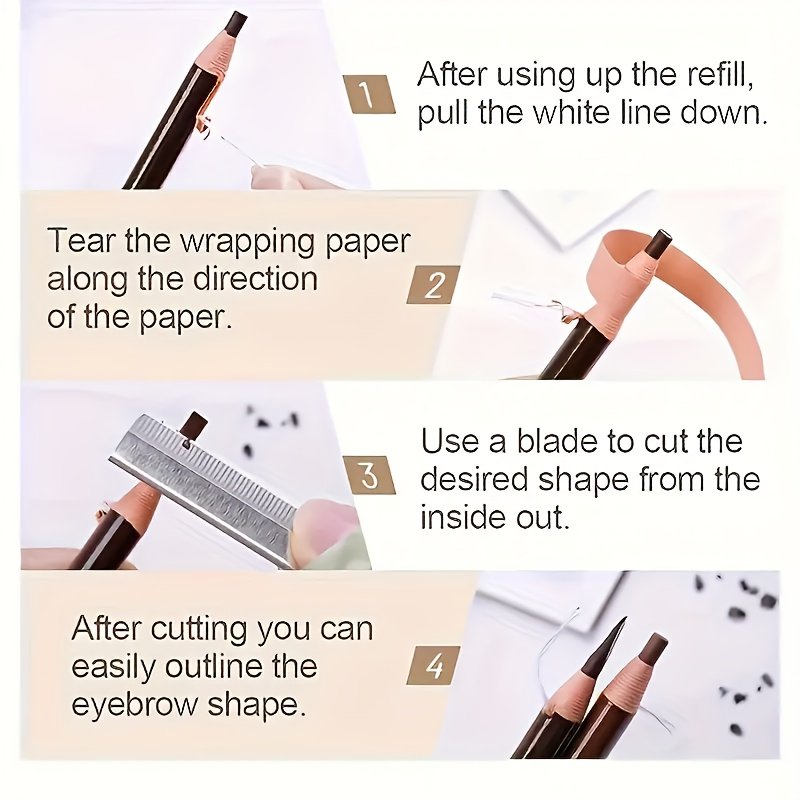 1
After using up the refill, pull the white line down.

Tear the wrapping paper along the direction of the paper.
2

3
Use a blade to cut the desired shape from the inside out.

After cutting you can easily outline the eyebrow shape.
4