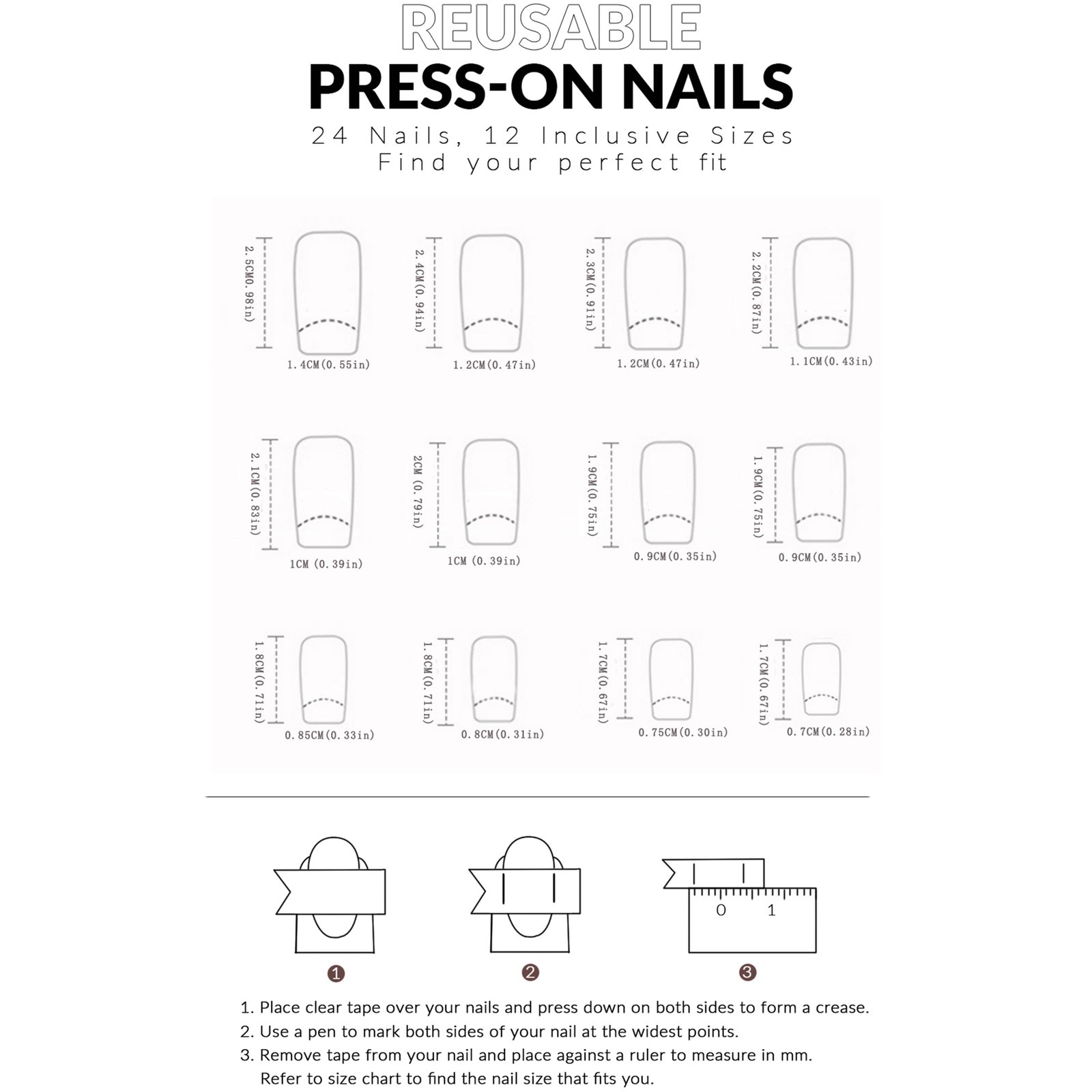 REUSABLE
PRESS-ON NAILS
24 Nails, 12 Inclusive Sizes
Find your perfect fit

2.5CM0.98in)
1.4CM(0.55in)
2.4CM(0.94in)
1.2CM(0.47in)
2.3CM(0.91in)
1.2CM(0.47in)
2.2CM(0.87in)
1.1CM(0.43in)

2.1CM(0.83in)
1CM (0.39in)
2CM (0.79in)
1CM (0.39in)
1.9CM(0.75in)
0.9CM(0.35in)
1.9CM(0.75in)
0.9CM(0.35in)

1.8CM(0.71in)
0.85CM(0.33in)
1.8CM(0.71in)
0.8CM(0.31in)
1.7CM(0.67in)
0.75CM(0.30in)
1.7CM(0.67in)
0.7CM(0.28in)

0 1

1
2
3

1. Place clear tape over your nails and press down on both sides to form a crease.
2. Use a pen to mark both sides of your nail at the widest points.
3. Remove tape from your nail and place against a ruler to measure in mm. Refer to size chart to find the nail size that fits you.