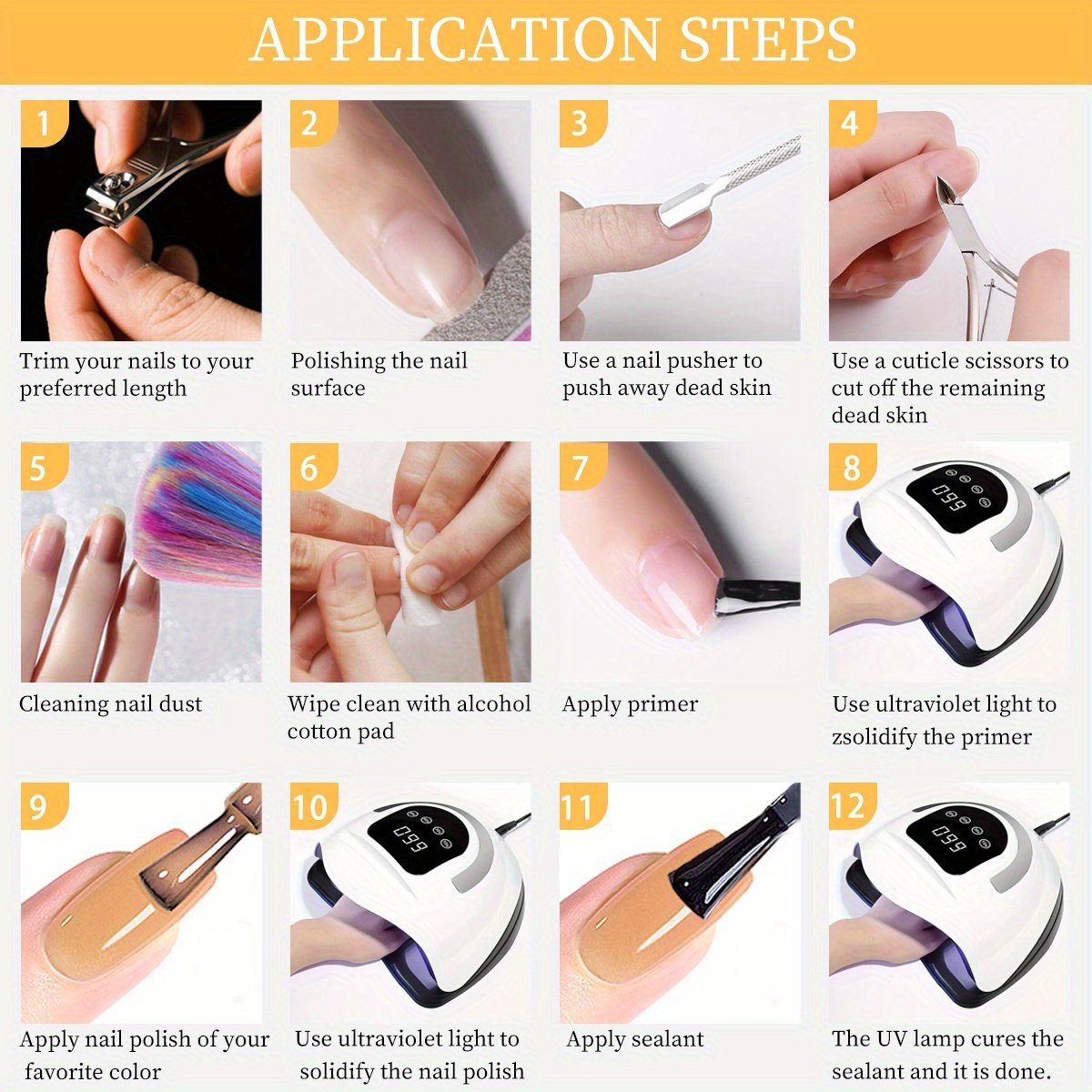 APPLICATION STEPS

1
Trim your nails to your preferred length

2
Polishing the nail surface

3
Use a nail pusher to push away dead skin

4
Use a cuticle scissors to cut off the remaining dead skin

5
Cleaning nail dust

6
Wipe clean with alcohol cotton pad

7
Apply primer

8
099
Use ultraviolet light to zsolidify the primer

9
Apply nail polish of your favorite color

10
099
Use ultraviolet light to solidify the nail polish

11
Apply sealant

12
099
The UV lamp cures the sealant and it is done.