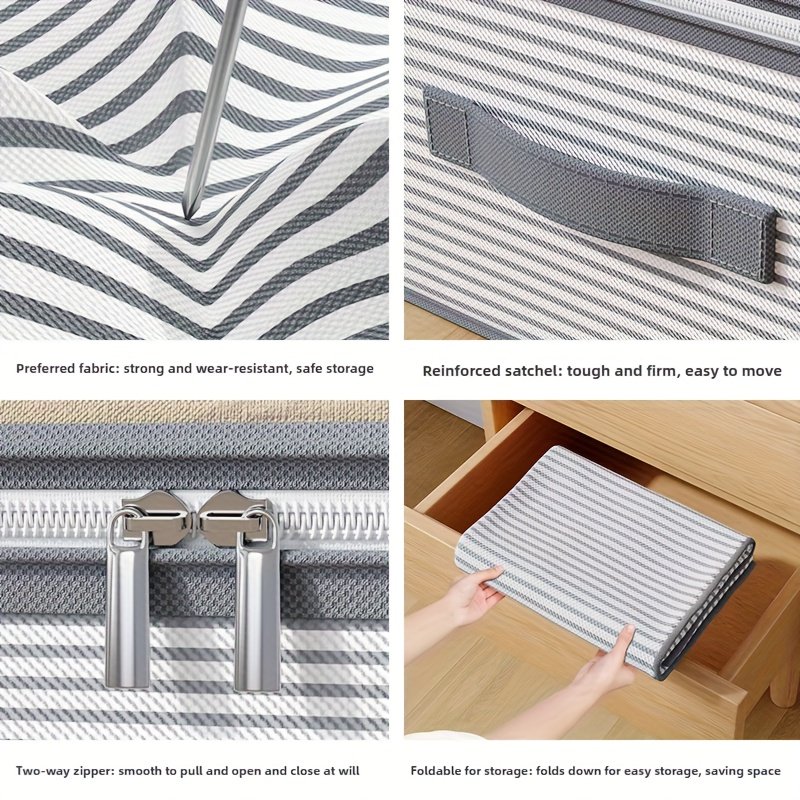 Preferred fabric: strong and wear-resistant, safe storage

Reinforced satchel: tough and firm, easy to move

Two-way zipper: smooth to pull and open and close at will

Foldable for storage: folds down for easy storage, saving space