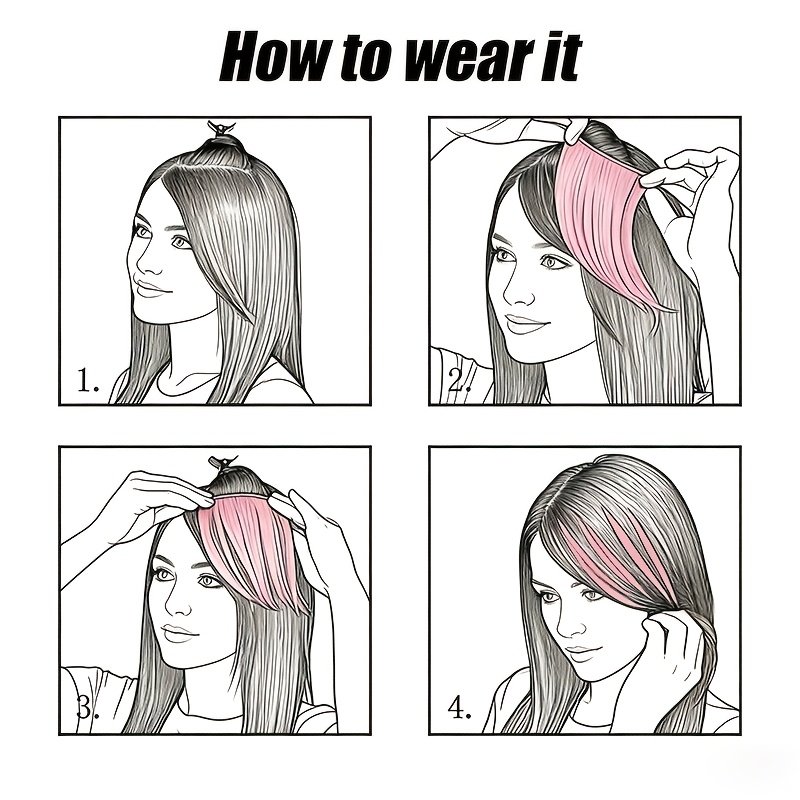 How to wear it

1.

2.

3.

4.