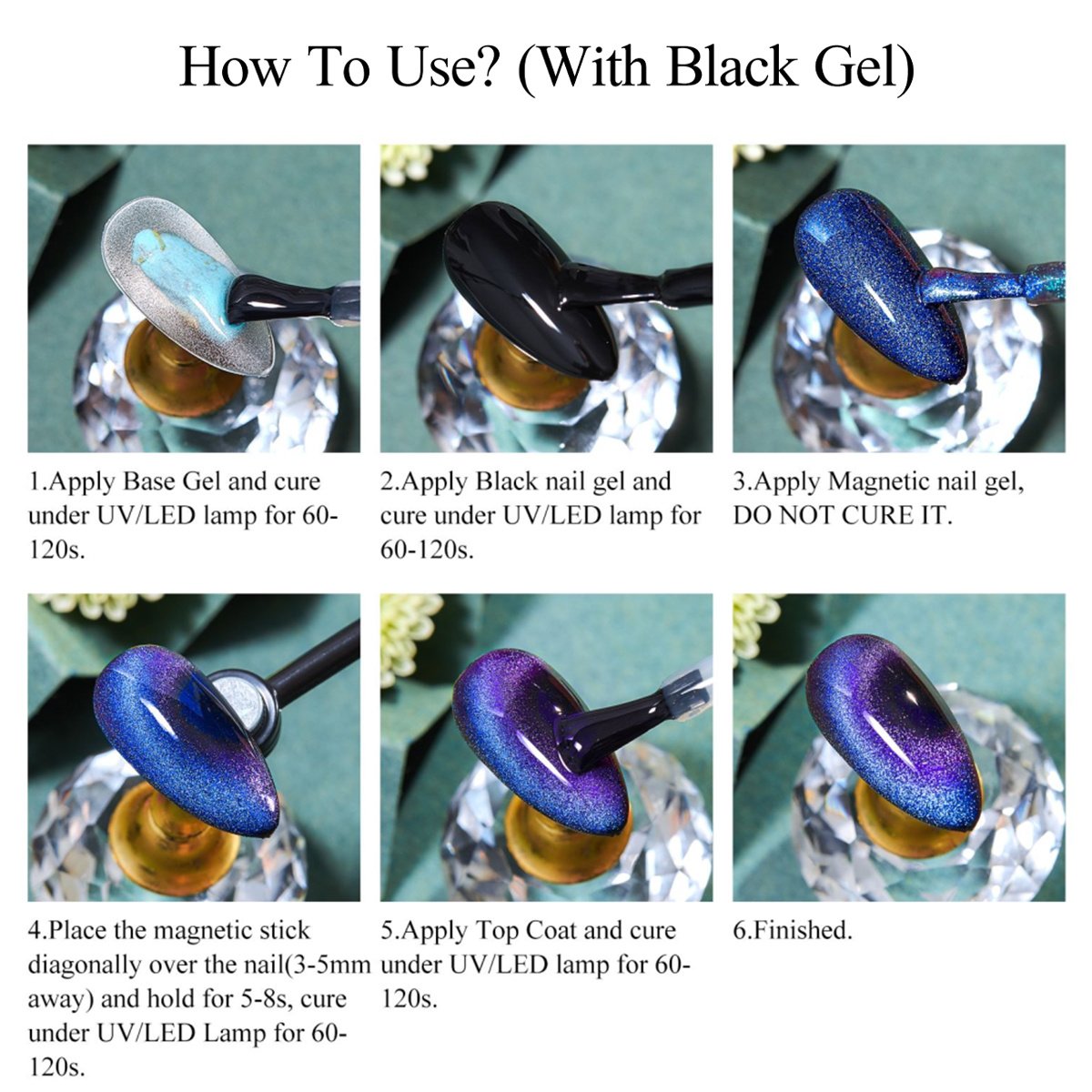 How To Use? (With Black Gel)

1.Apply Base Gel and cure under UV/LED lamp for 60-120s.

2.Apply Black nail gel and cure under UV/LED lamp for 60-120s.

3.Apply Magnetic nail gel, DO NOT CURE IT.

4.Place the magnetic stick diagonally over the nail(3-5mm away) and hold for 5-8s, cure under UV/LED Lamp for 60-120s.

5.Apply Top Coat and cure under UV/LED lamp for 60-120s.

6.Finished.