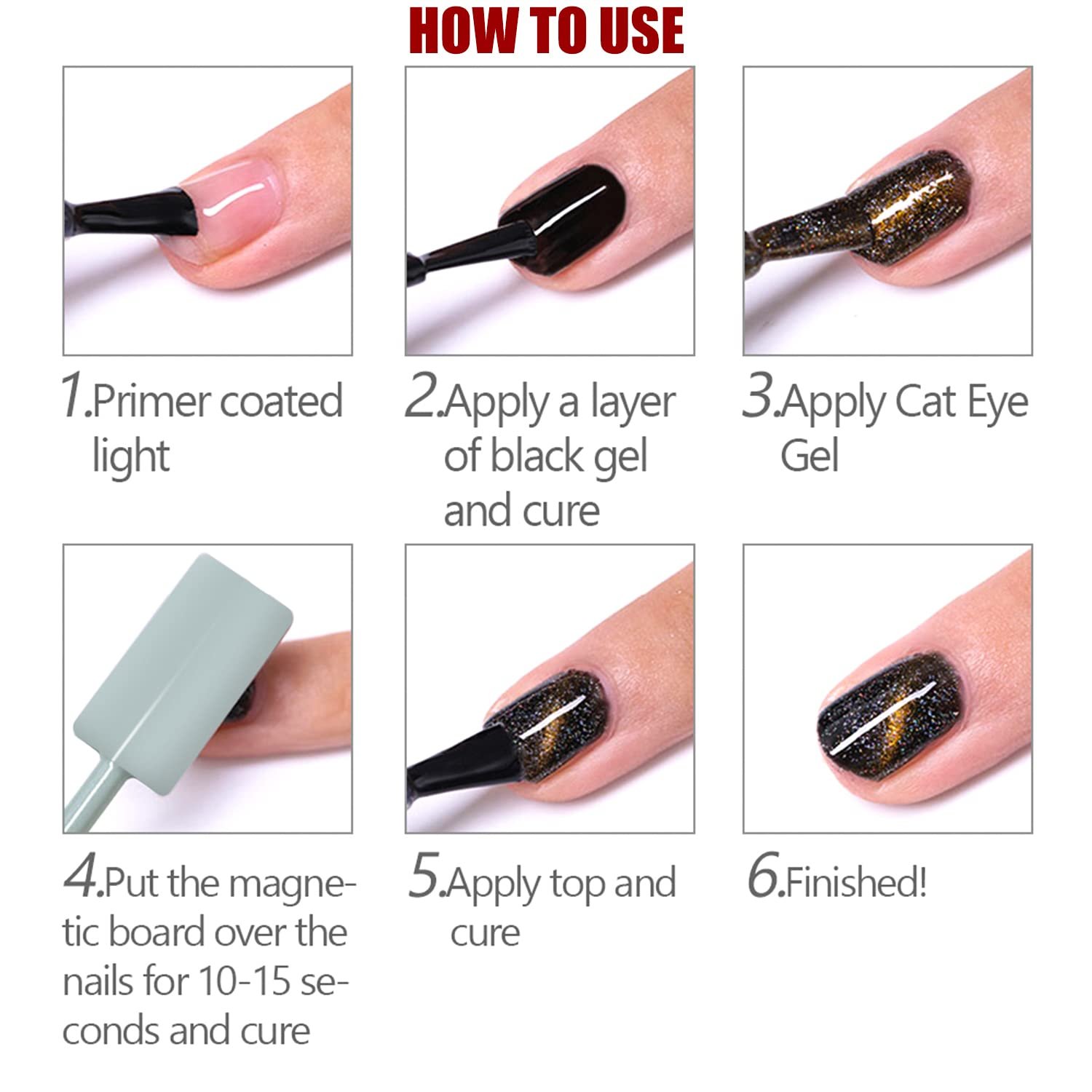 HOW TO USE

1.Primer coated light

2.Apply a layer of black gel and cure

3.Apply Cat Eye Gel

4.Put the magnetic board over the nails for 10-15 seconds and cure

5.Apply top and cure

6.Finished!