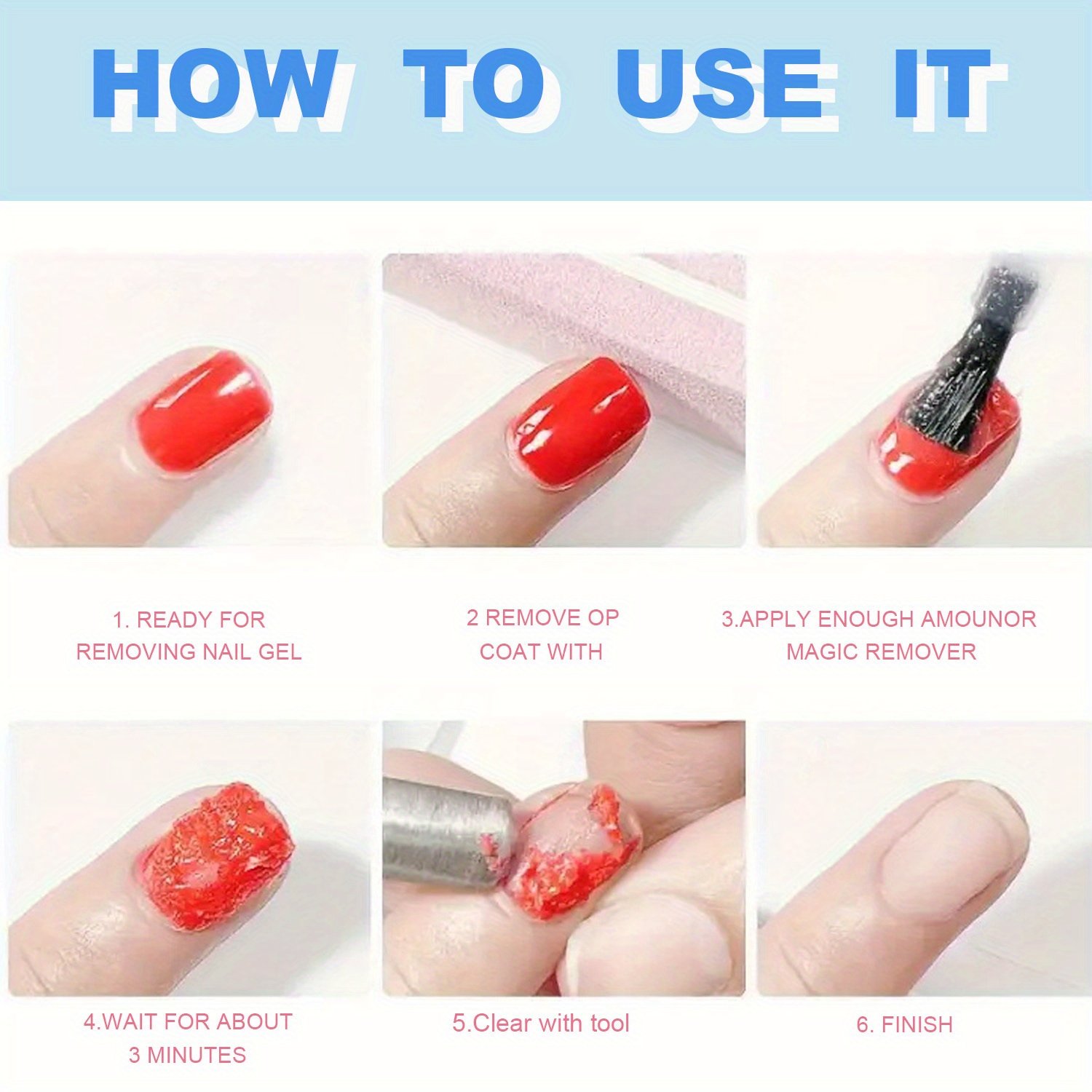 HOW TO USE IT

1. READY FOR REMOVING NAIL GEL

2 REMOVE OP COAT WITH

3.APPLY ENOUGH AMOUNOR MAGIC REMOVER

4.WAIT FOR ABOUT 3 MINUTES

5.Clear with tool

6. FINISH